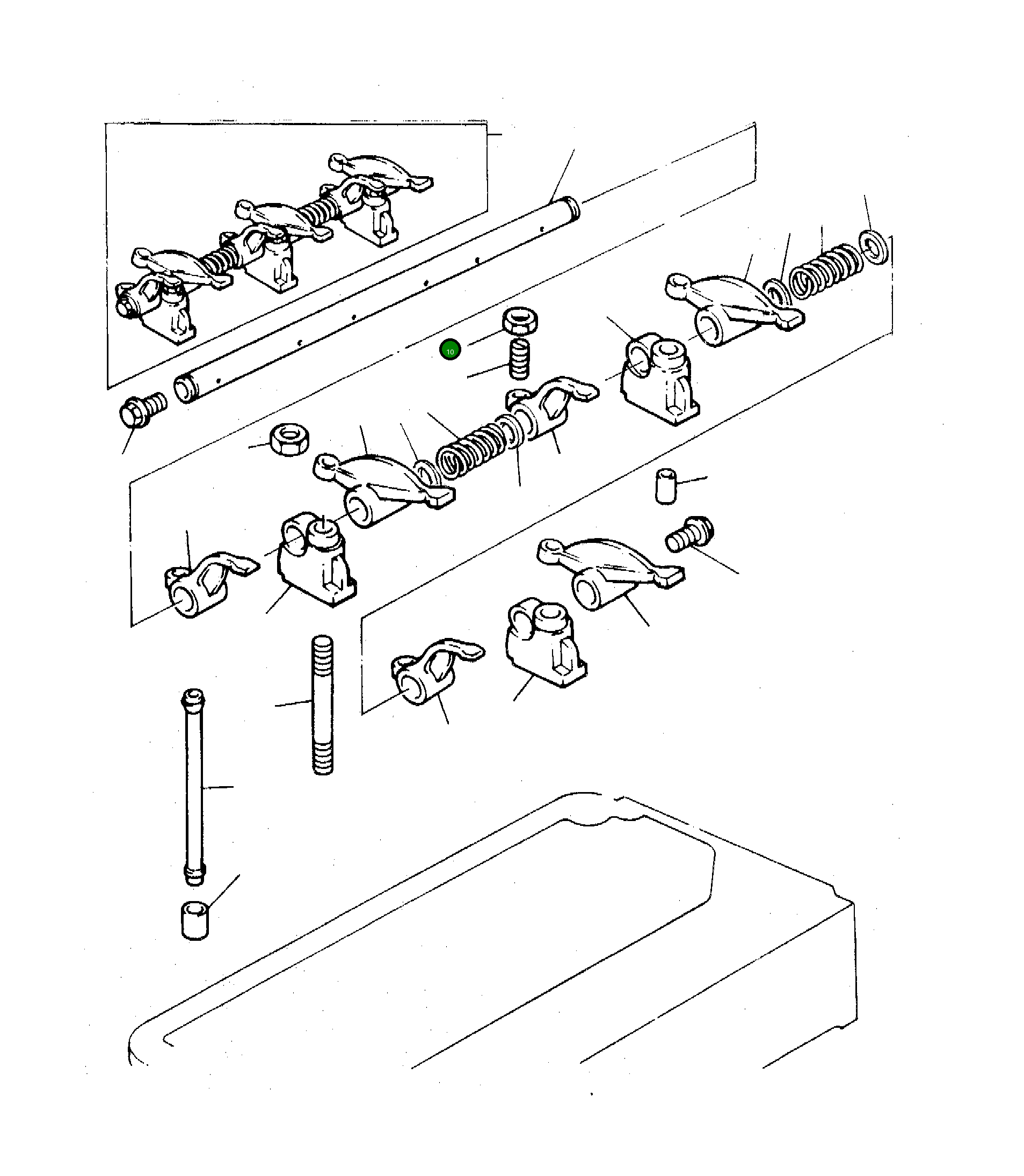 10