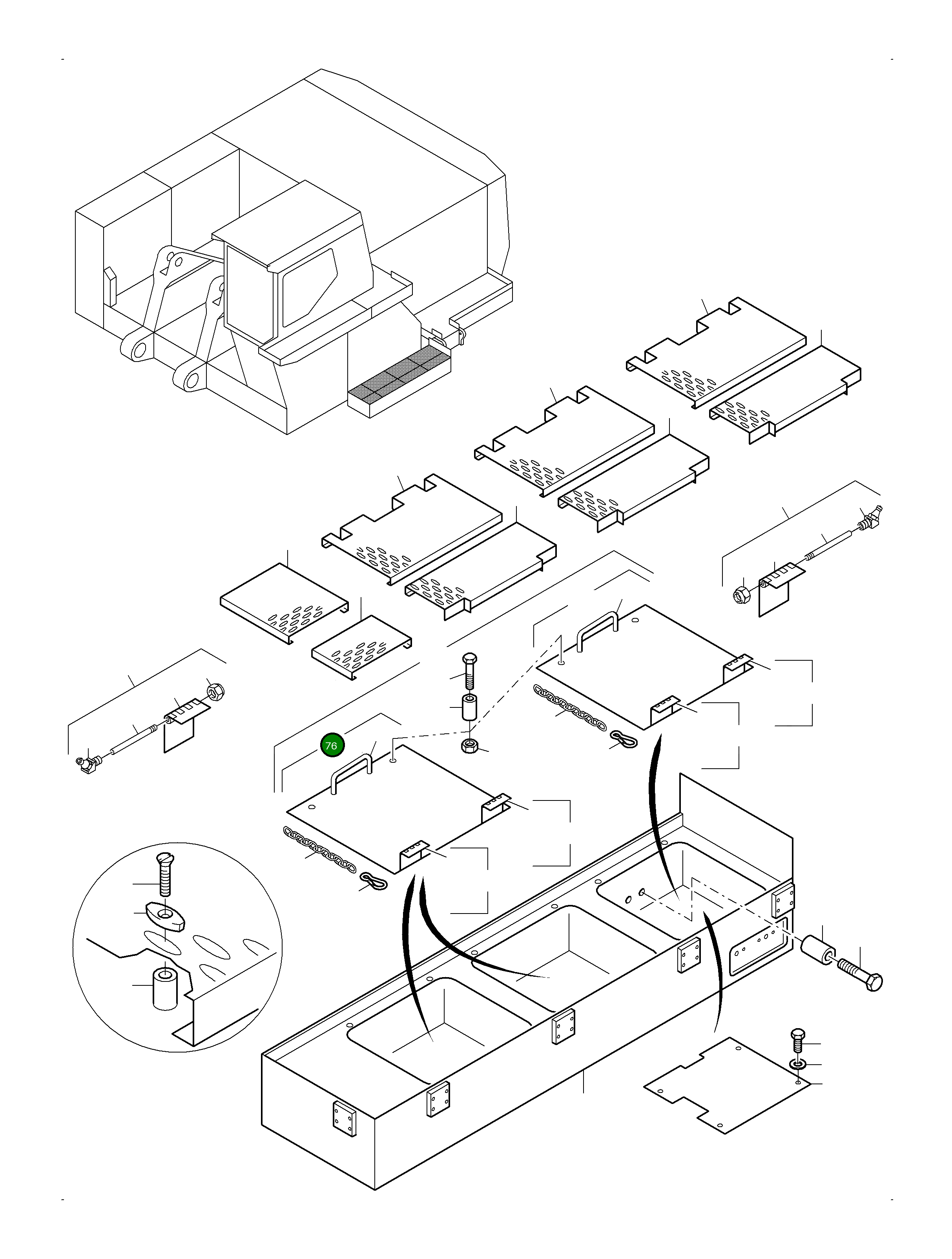 76