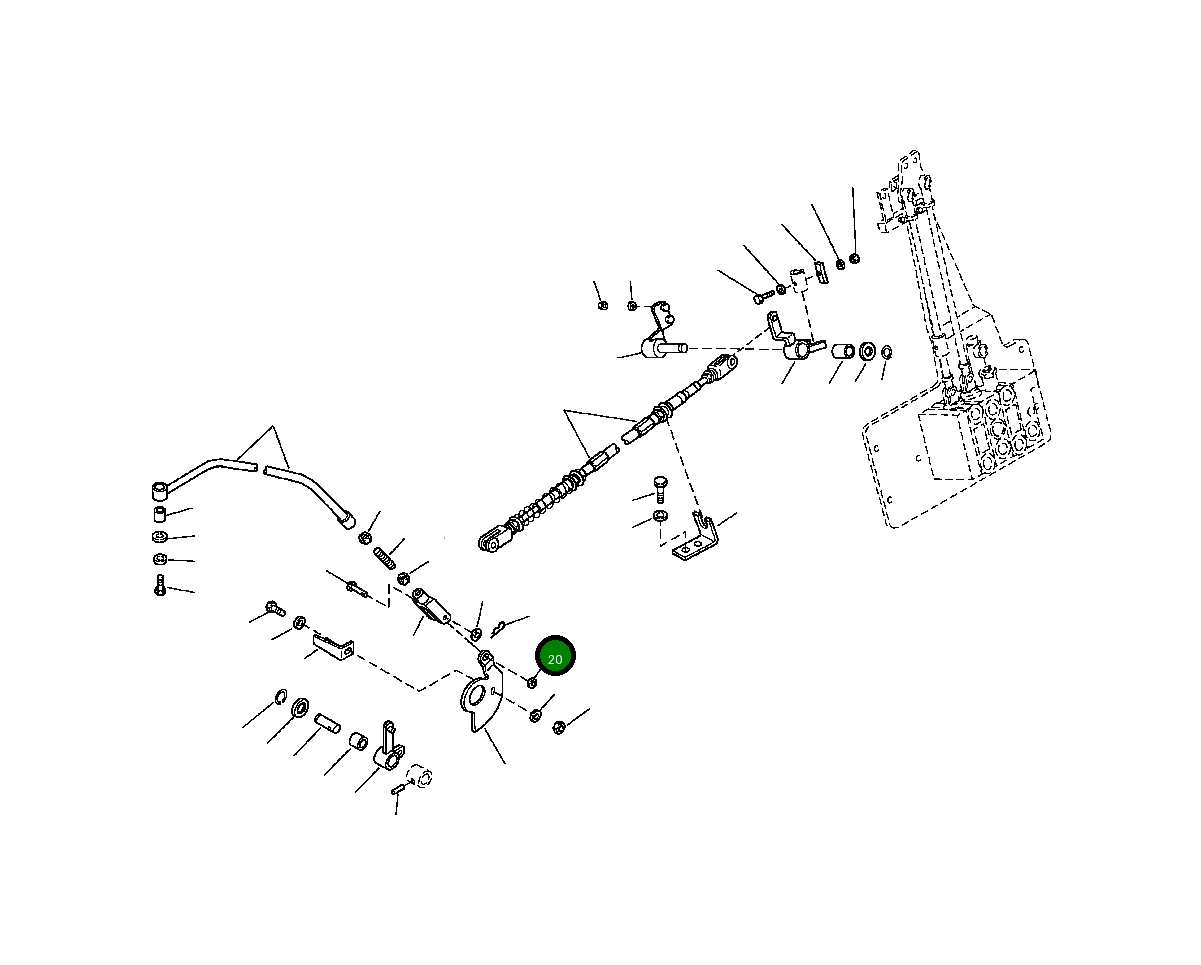 20