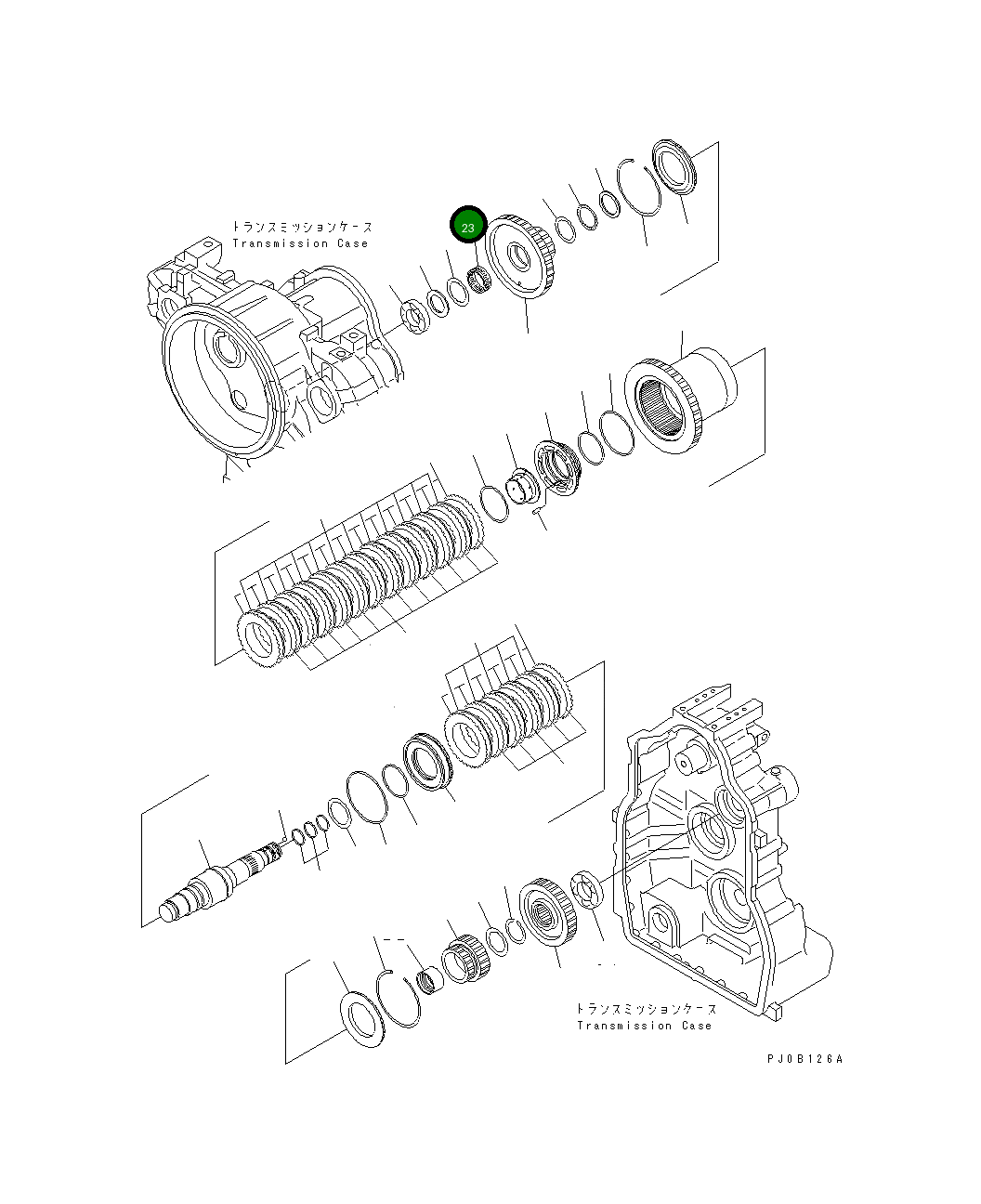 トランスミッションケース
Transmission Case

23

トランスミッションケース
Transmission Case

PJ0B126A