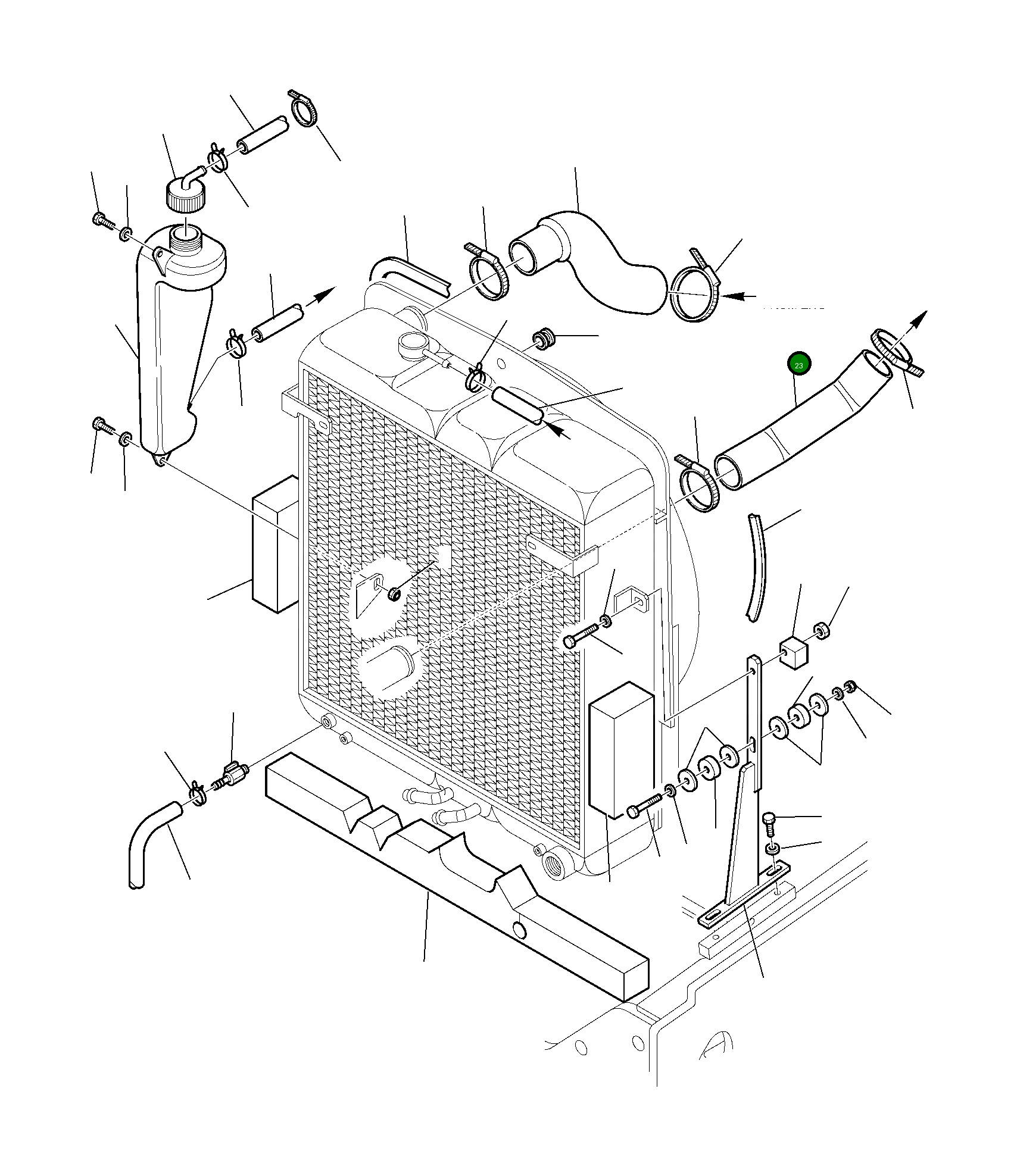 23