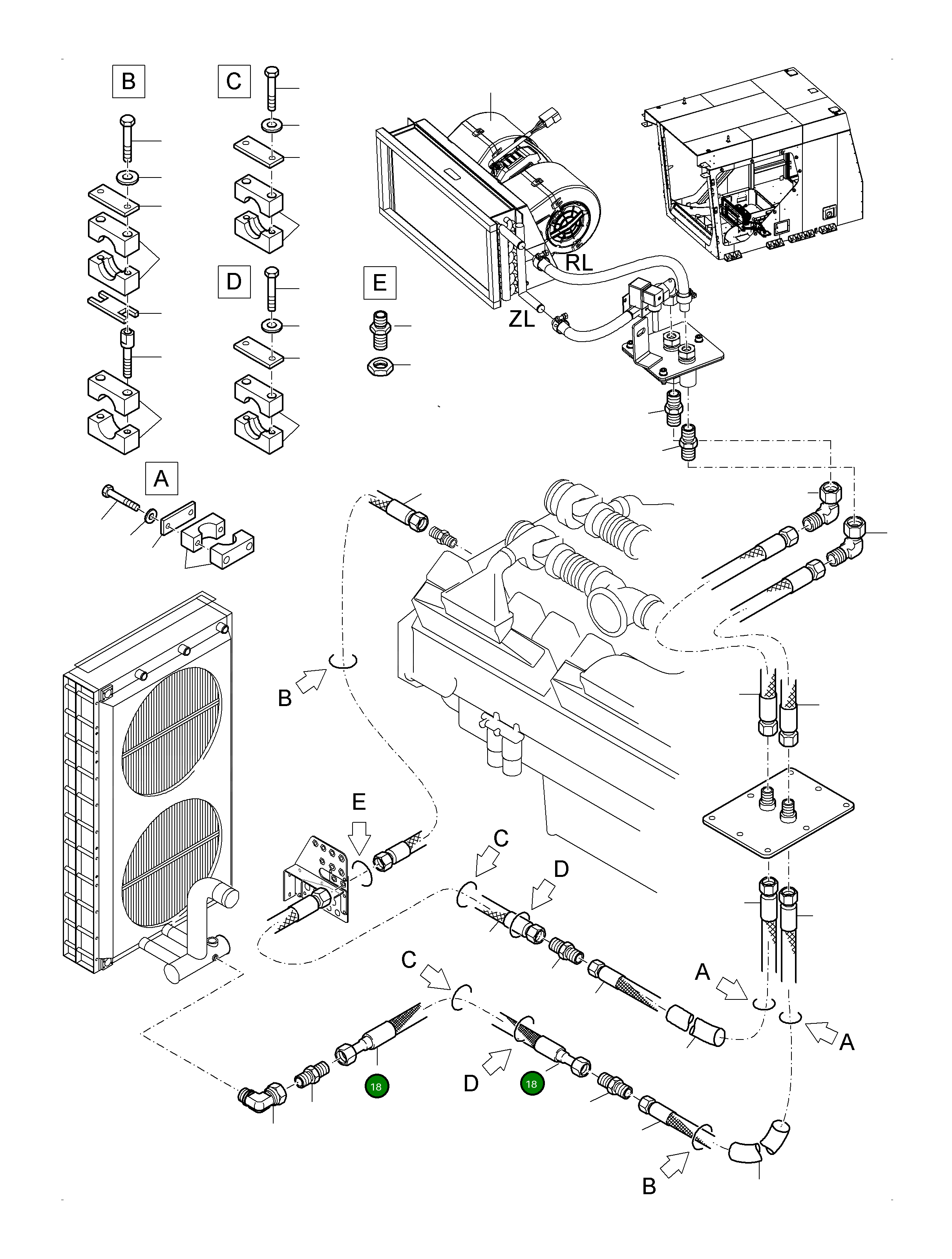 B
C
D
E
RL
ZL
A
B
E
C
D
C
A
A
D
18
18
B