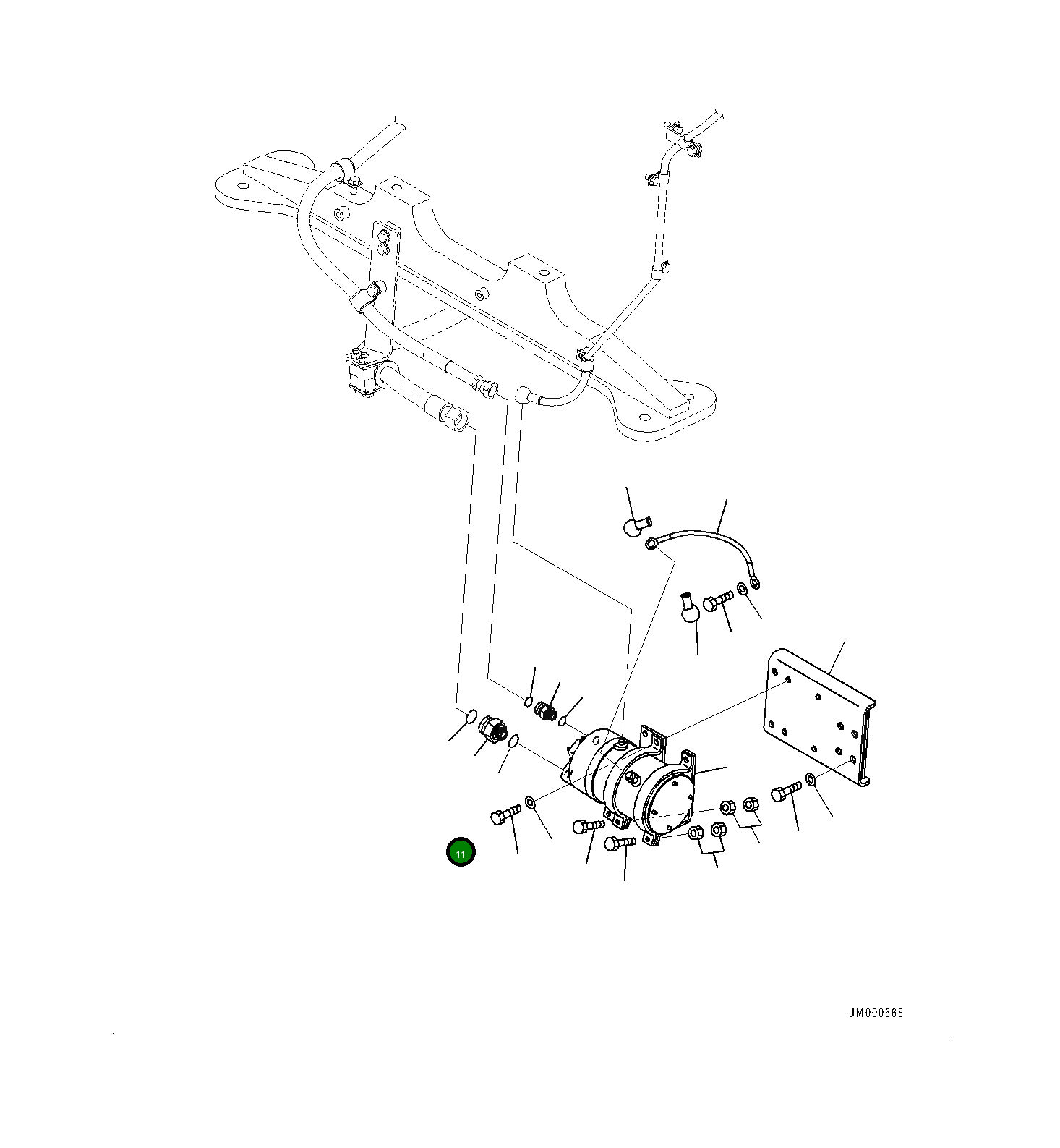 11

JM000668