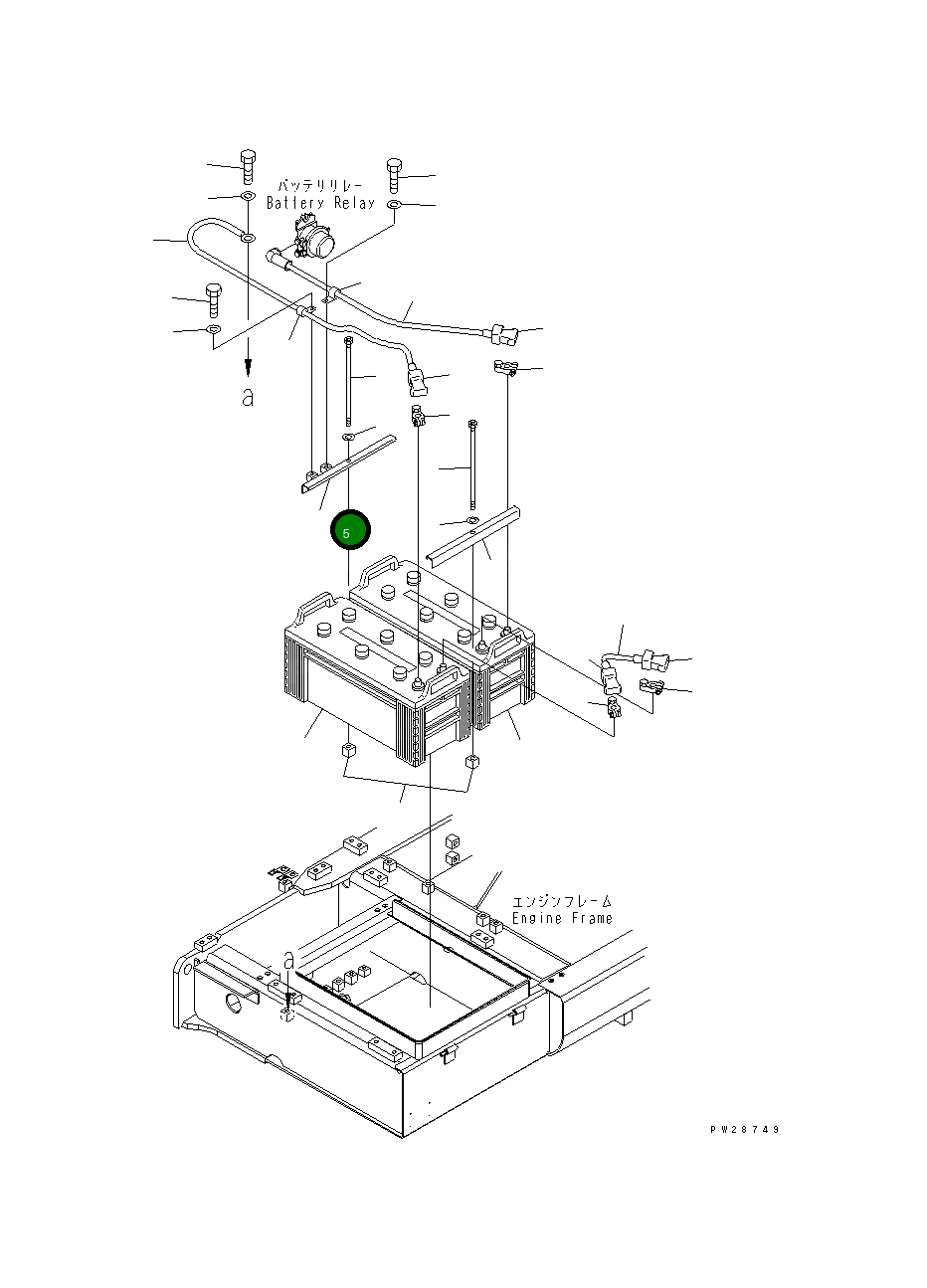 バッテリリレー
Battery Relay

a

5

エンジンフレーム
Engine Frame

a

PW28749