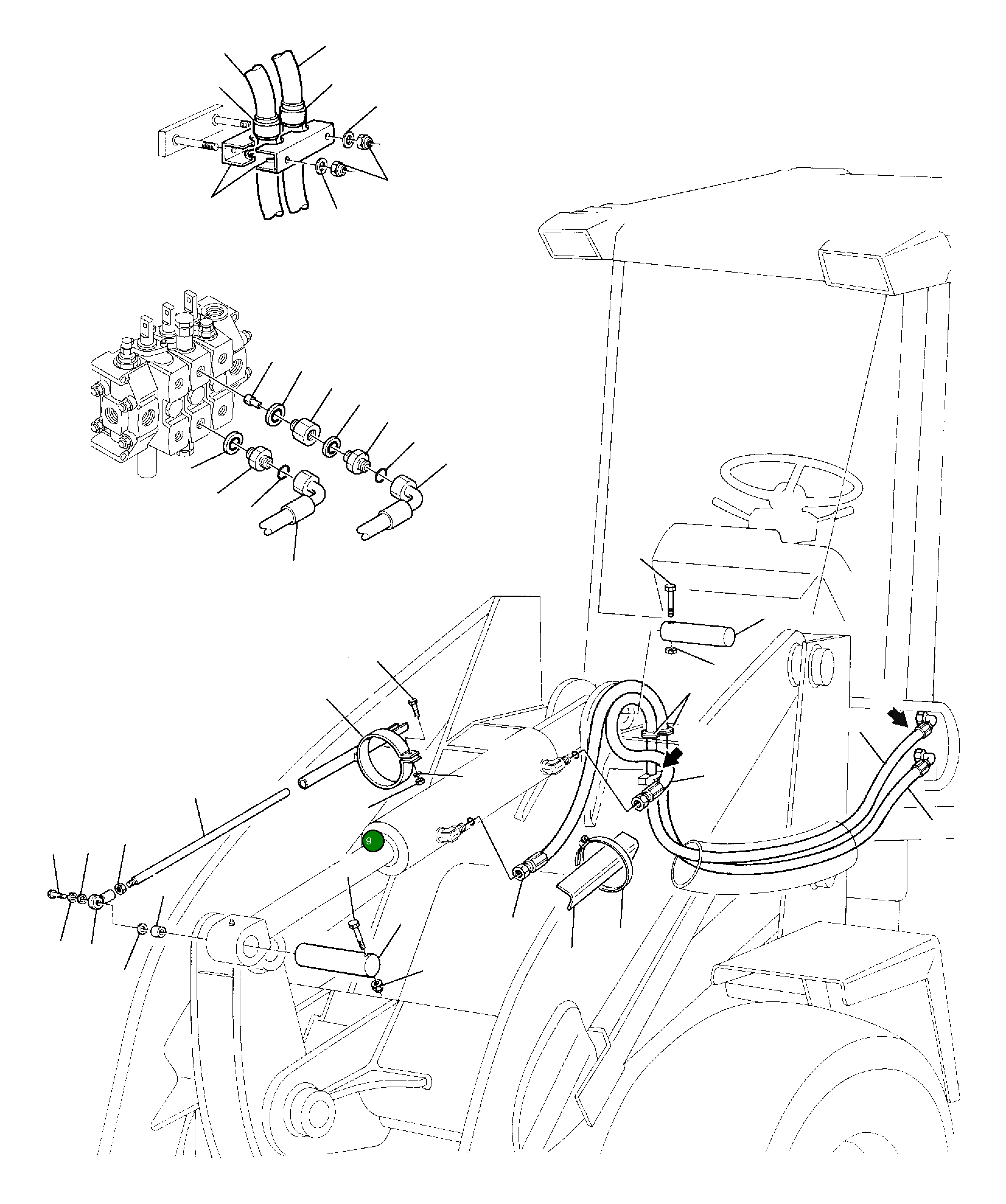 9