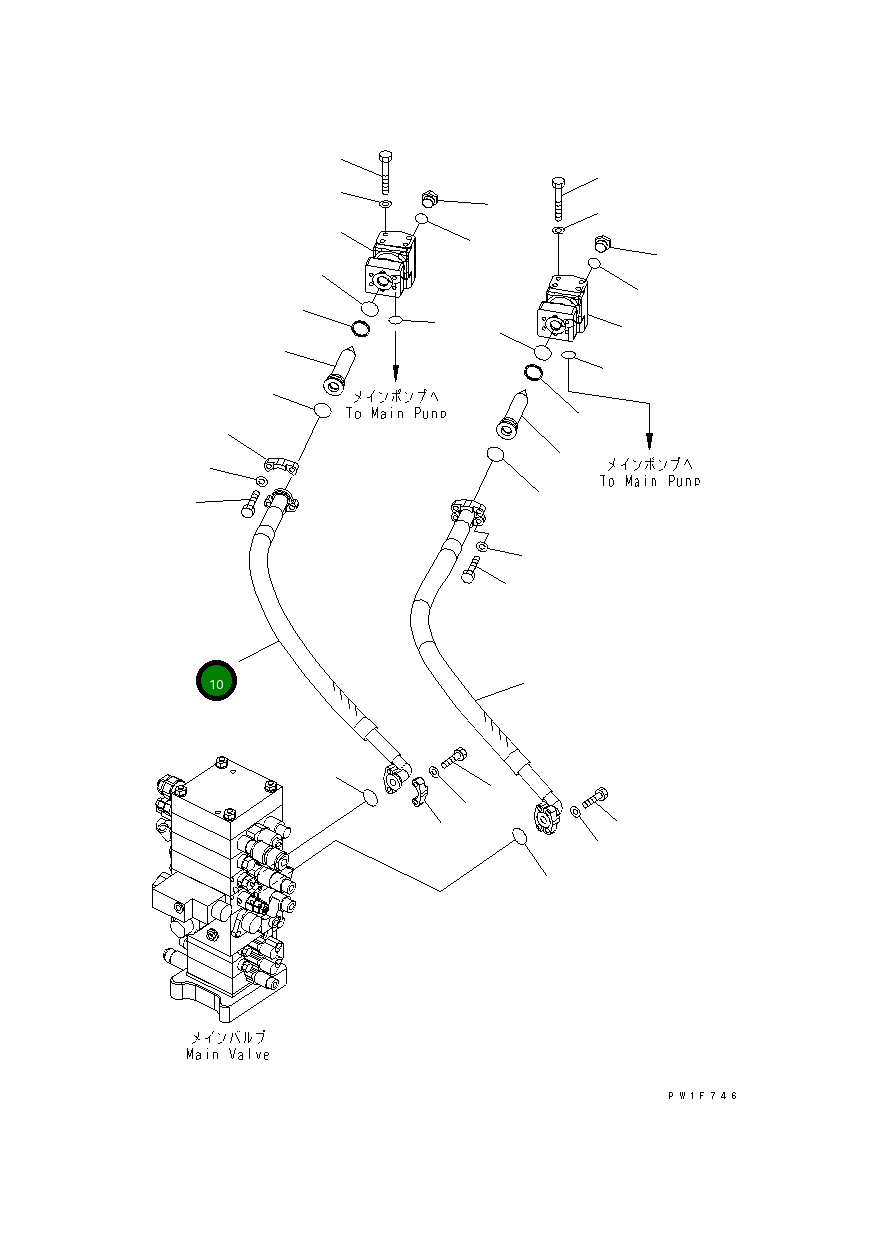 メインポンプへ
To Main Pump

メインポンプへ
To Main Pump

10

メインバルブ
Main Valve

PW1F746