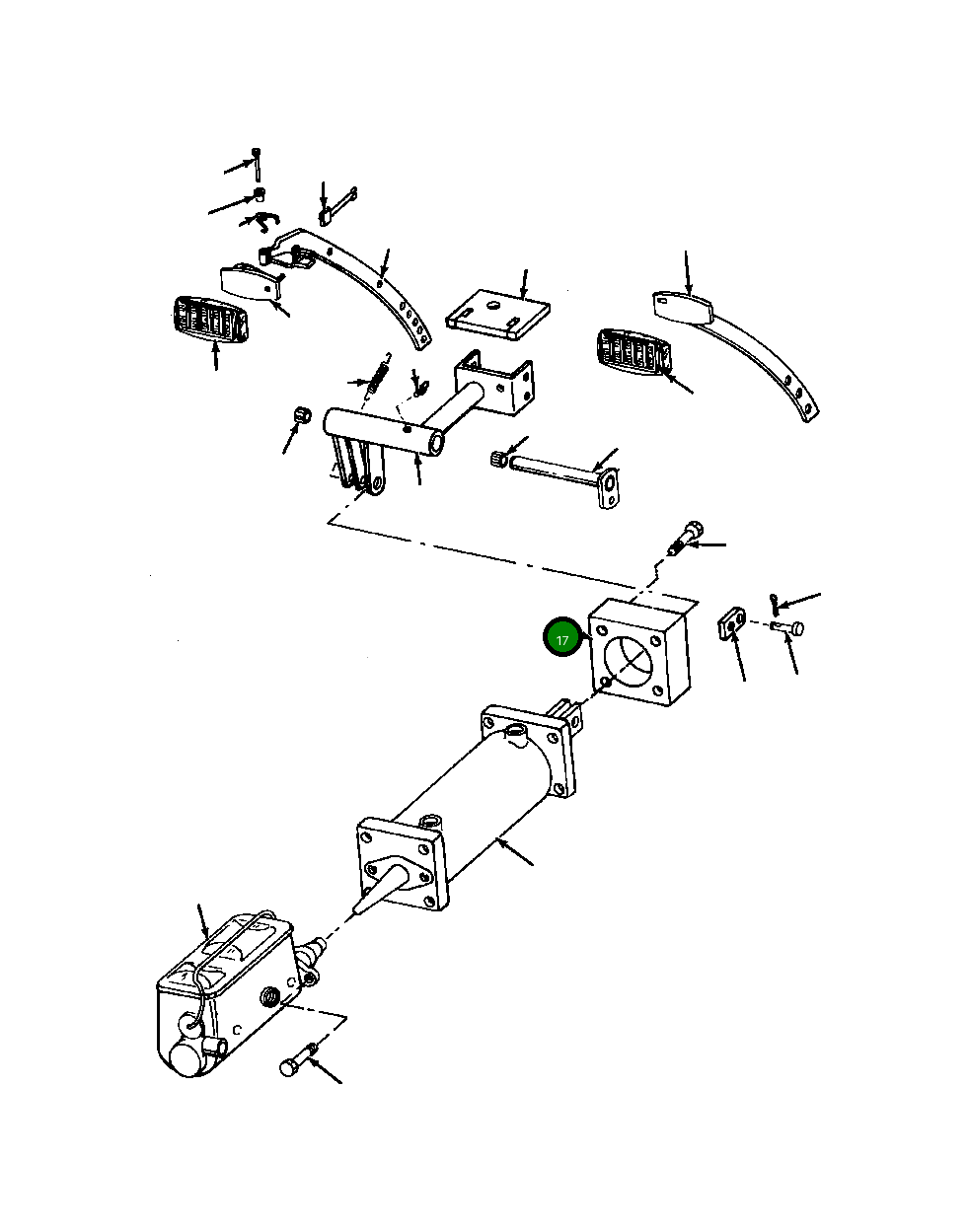 17