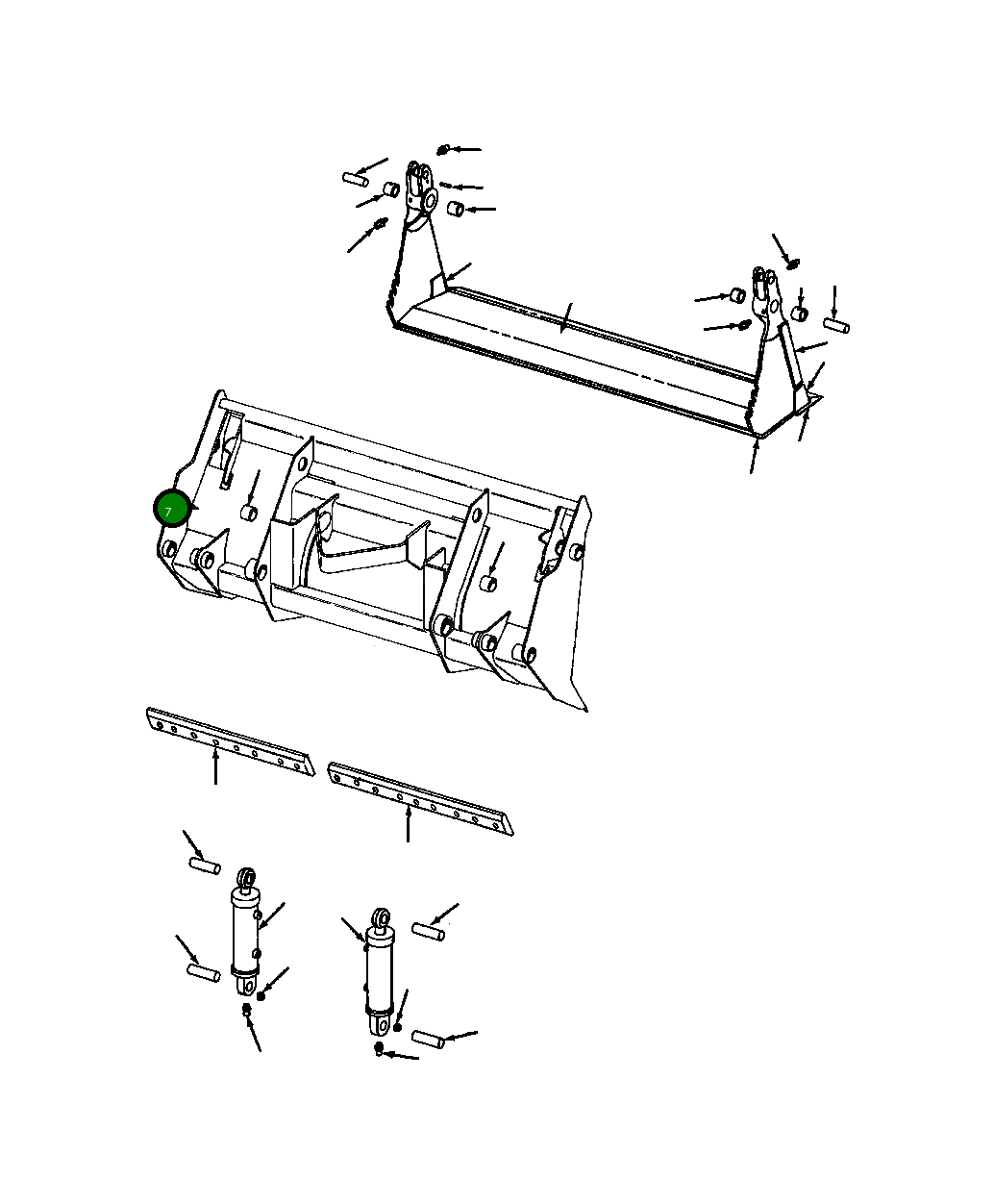 7