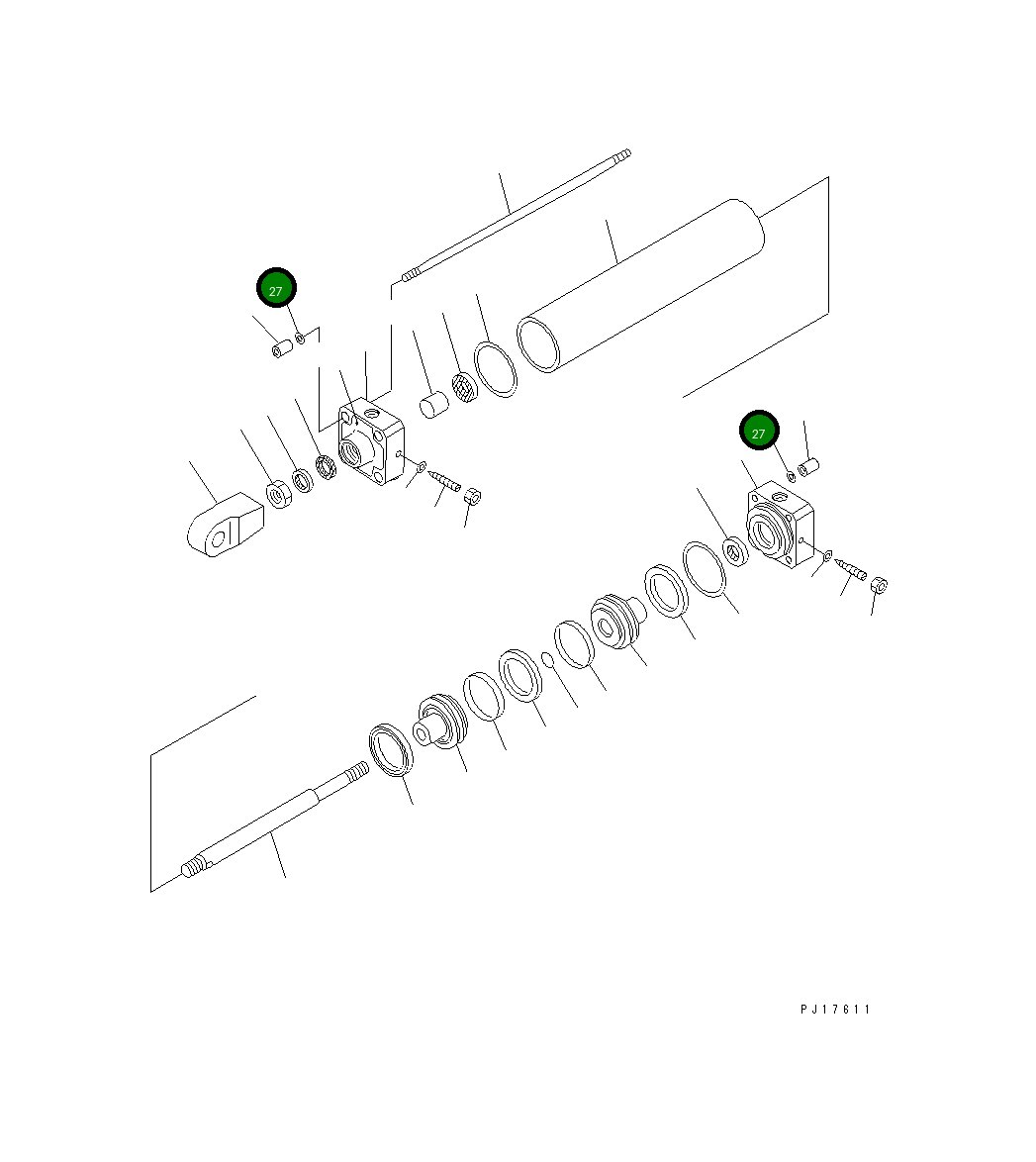 27

27

PJ17611