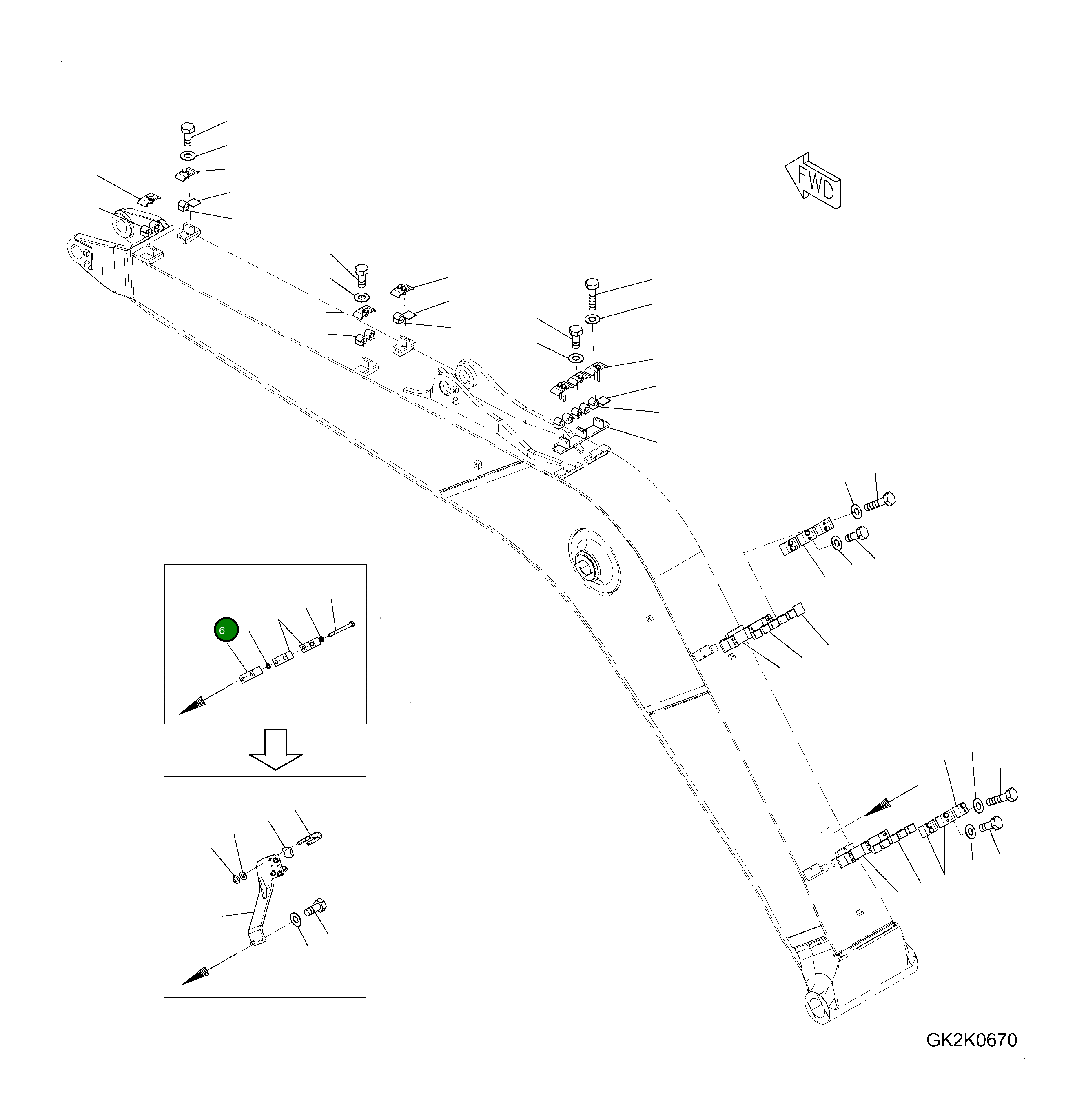 FWD

6

GK2K0670