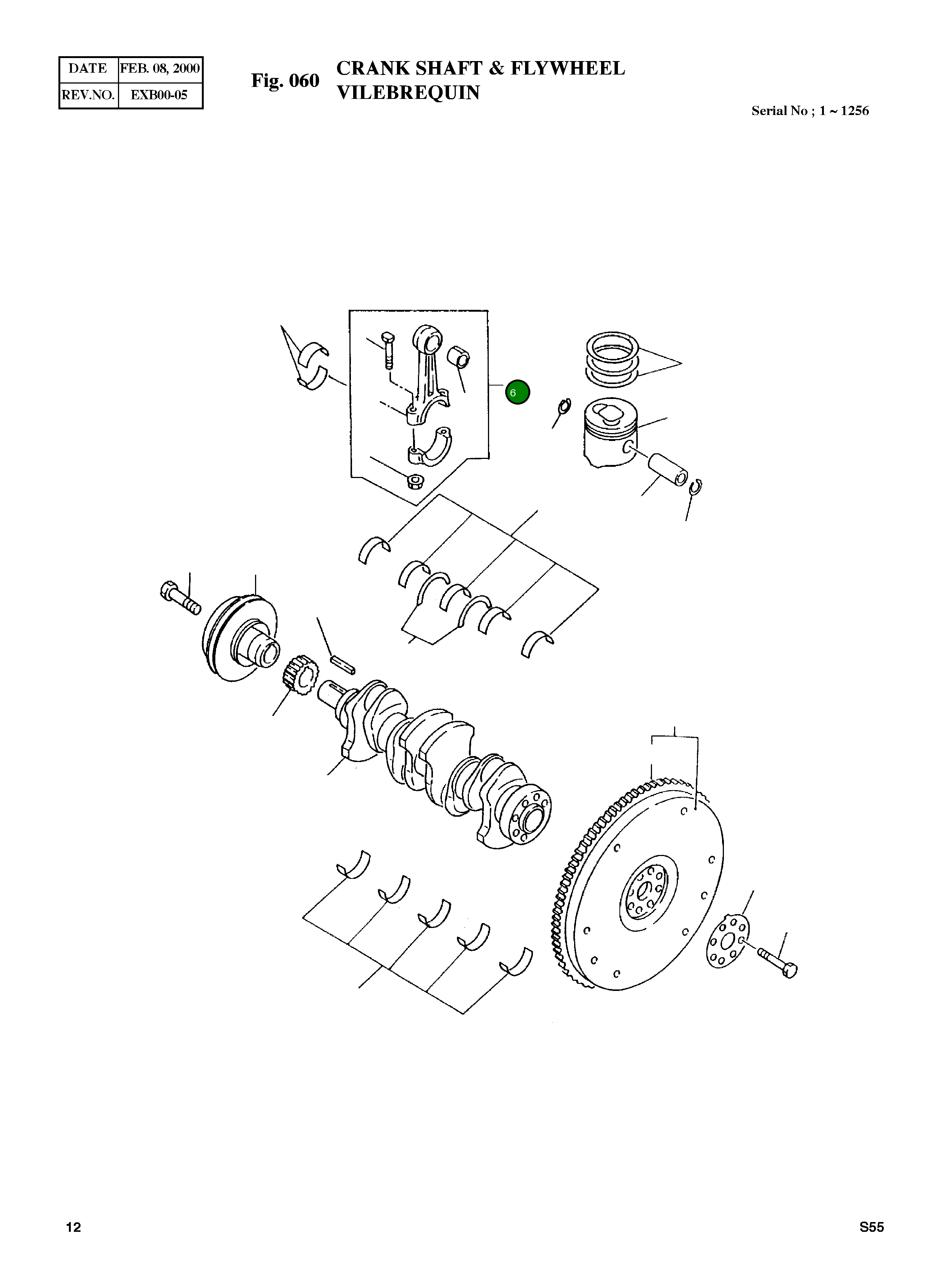 | DATE | FEB. 08, 2000 |
|---|---|
| REV.NO. | EXB00-05 |

Fig. 060 CRANK SHAFT & FLYWHEEL
VILEBREQUIN

Serial No ; 1 ~ 1256

6

12

S55