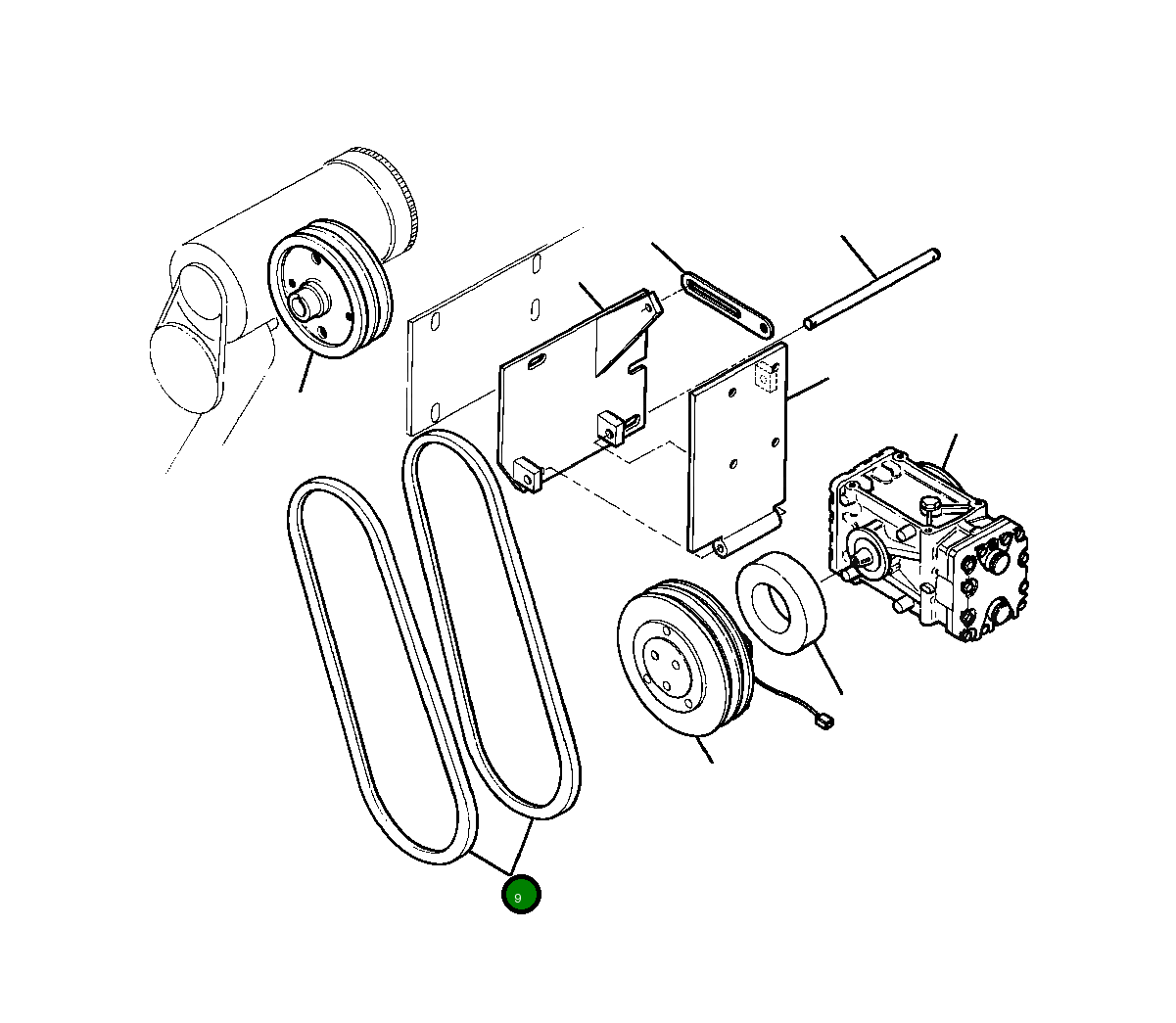 9