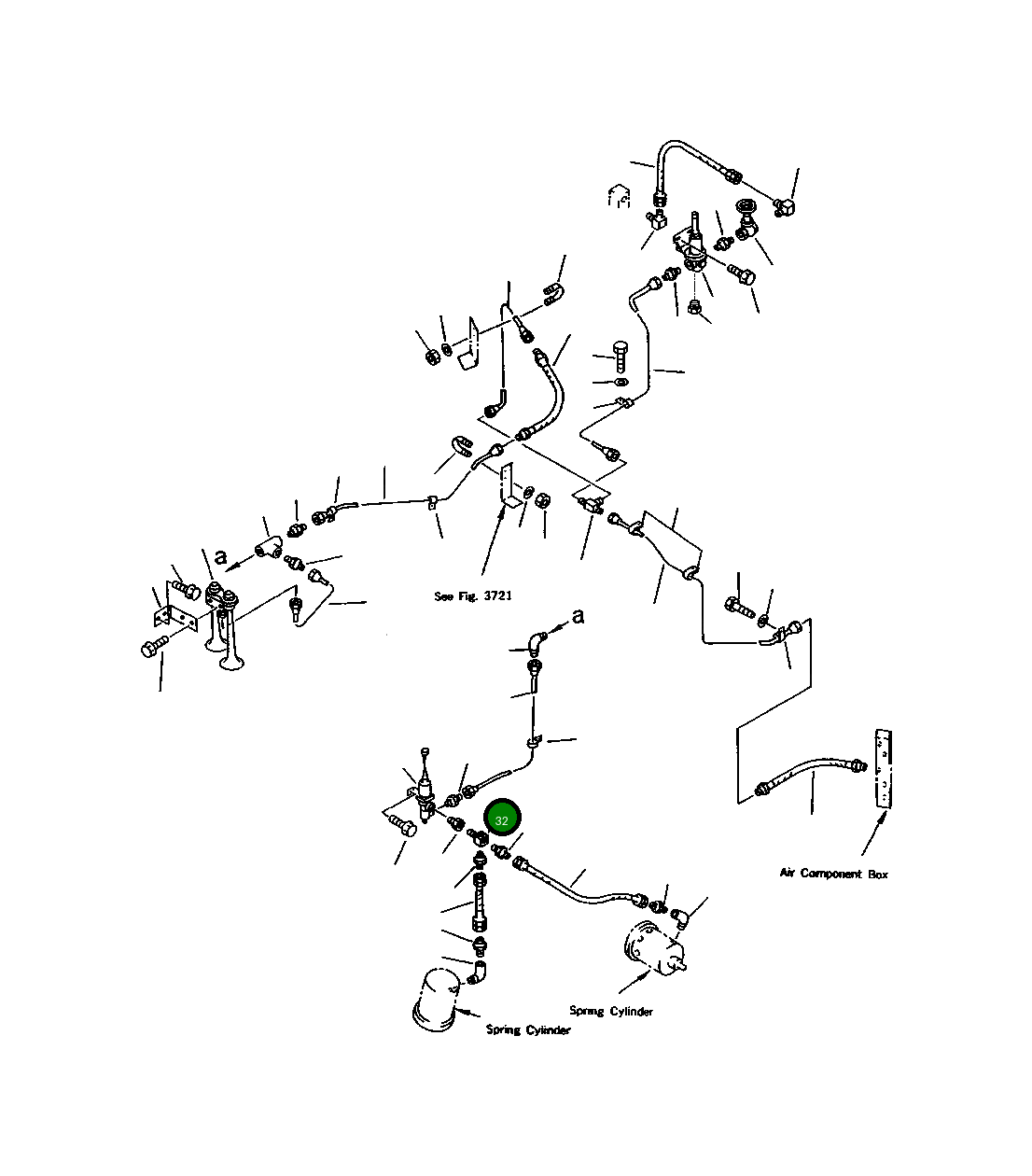 a

See Fig. 3721

a

32

Air Component Box

Spring Cylinder

Spring Cylinder