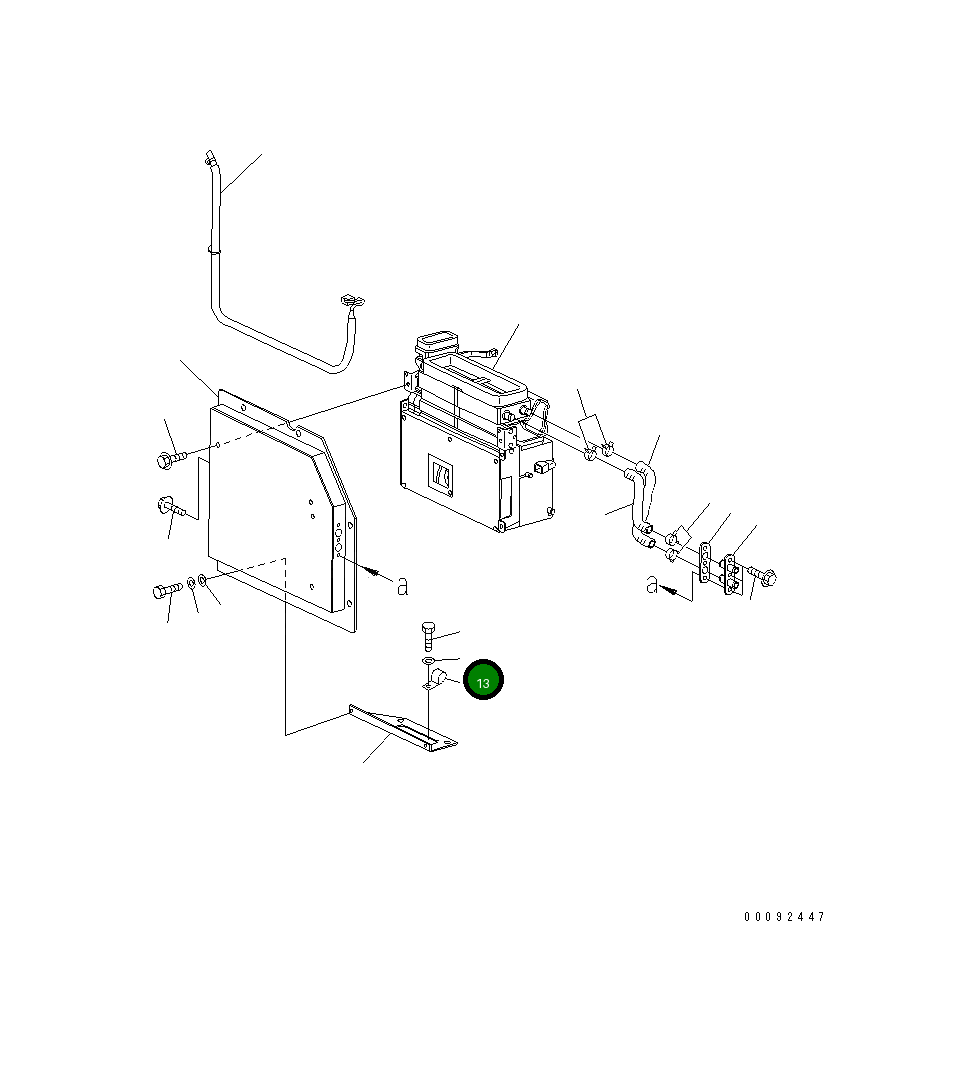 a
a
13
00092447