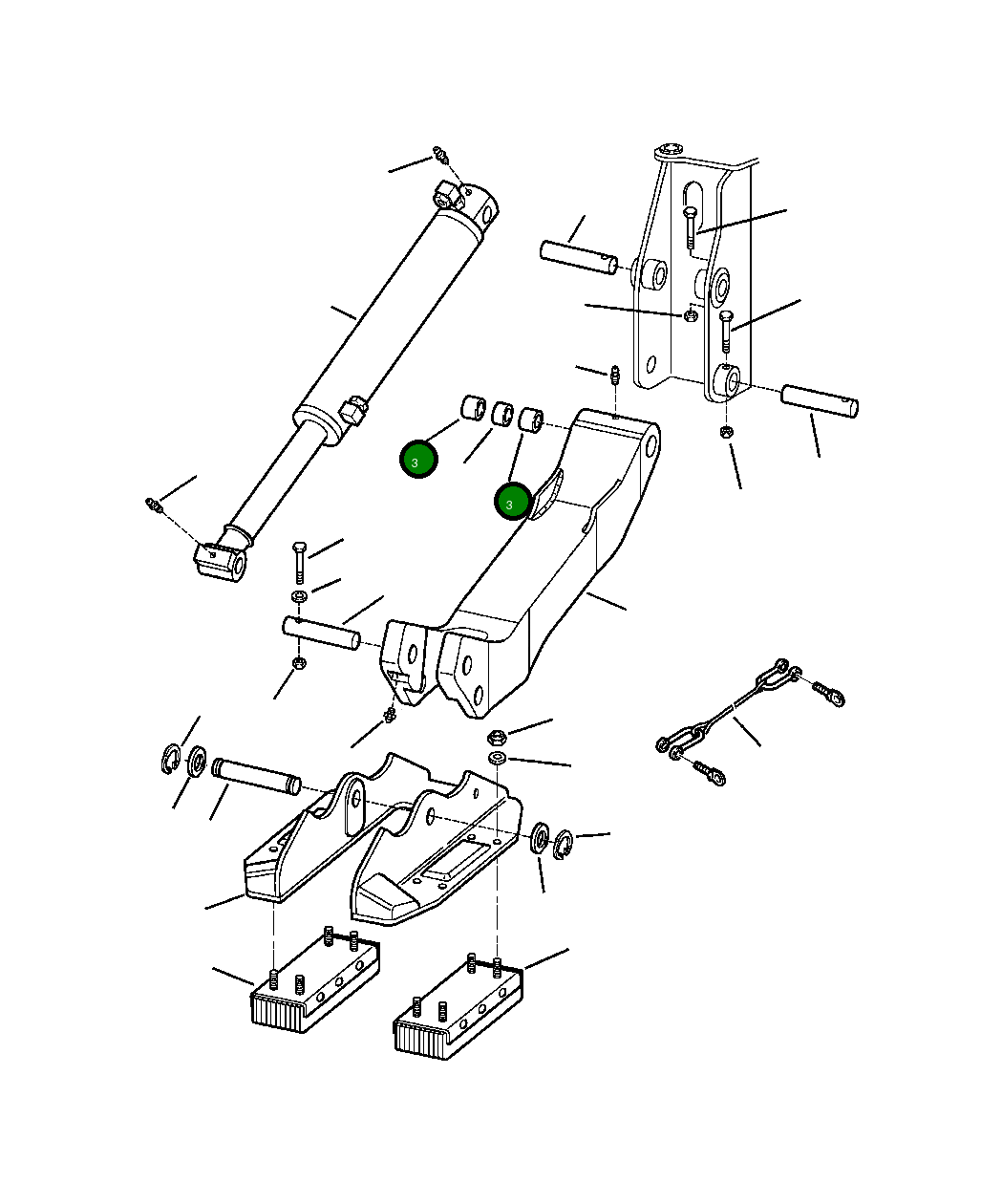 3
3