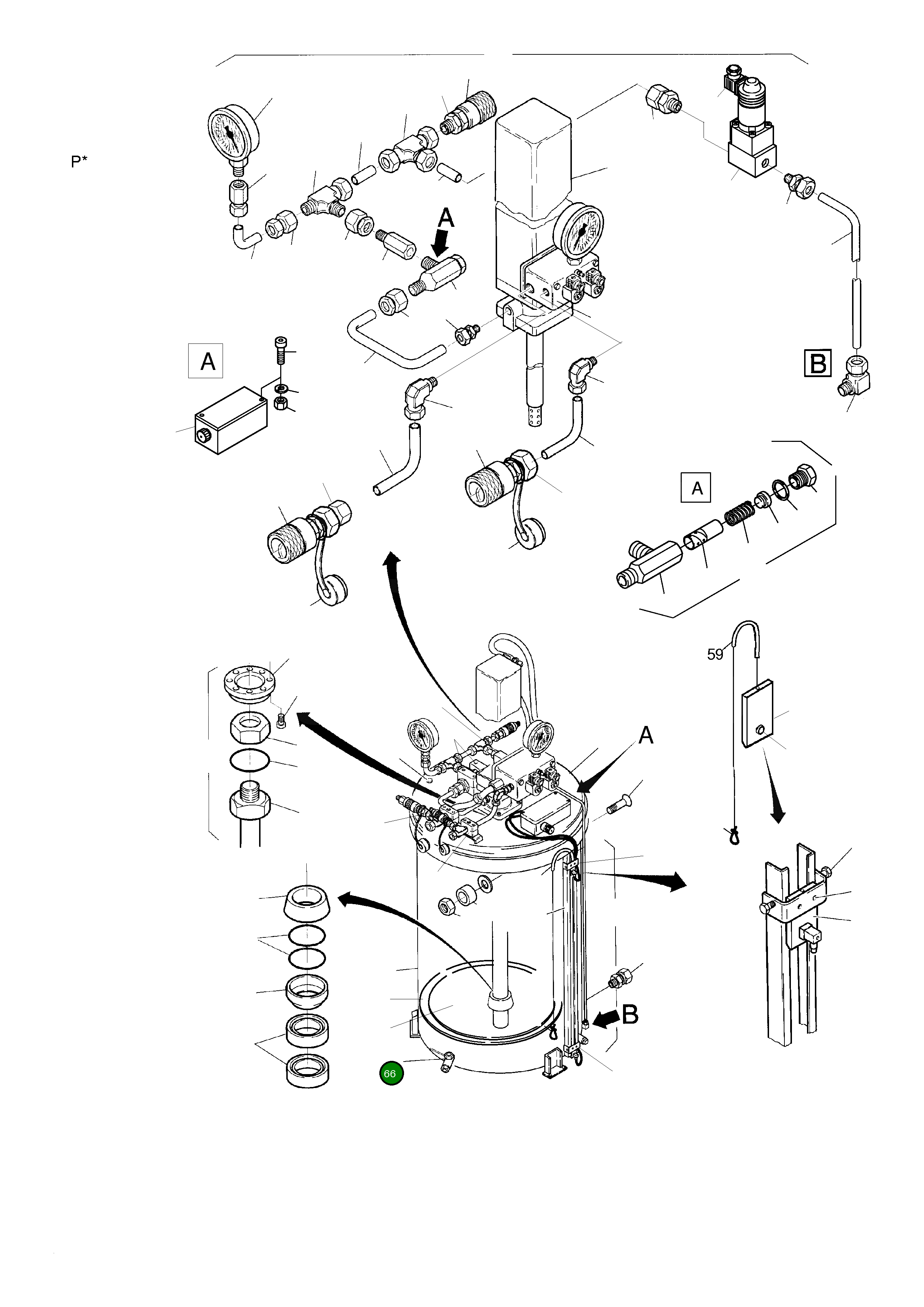 P*

A

A

B

A

59

A

B

66