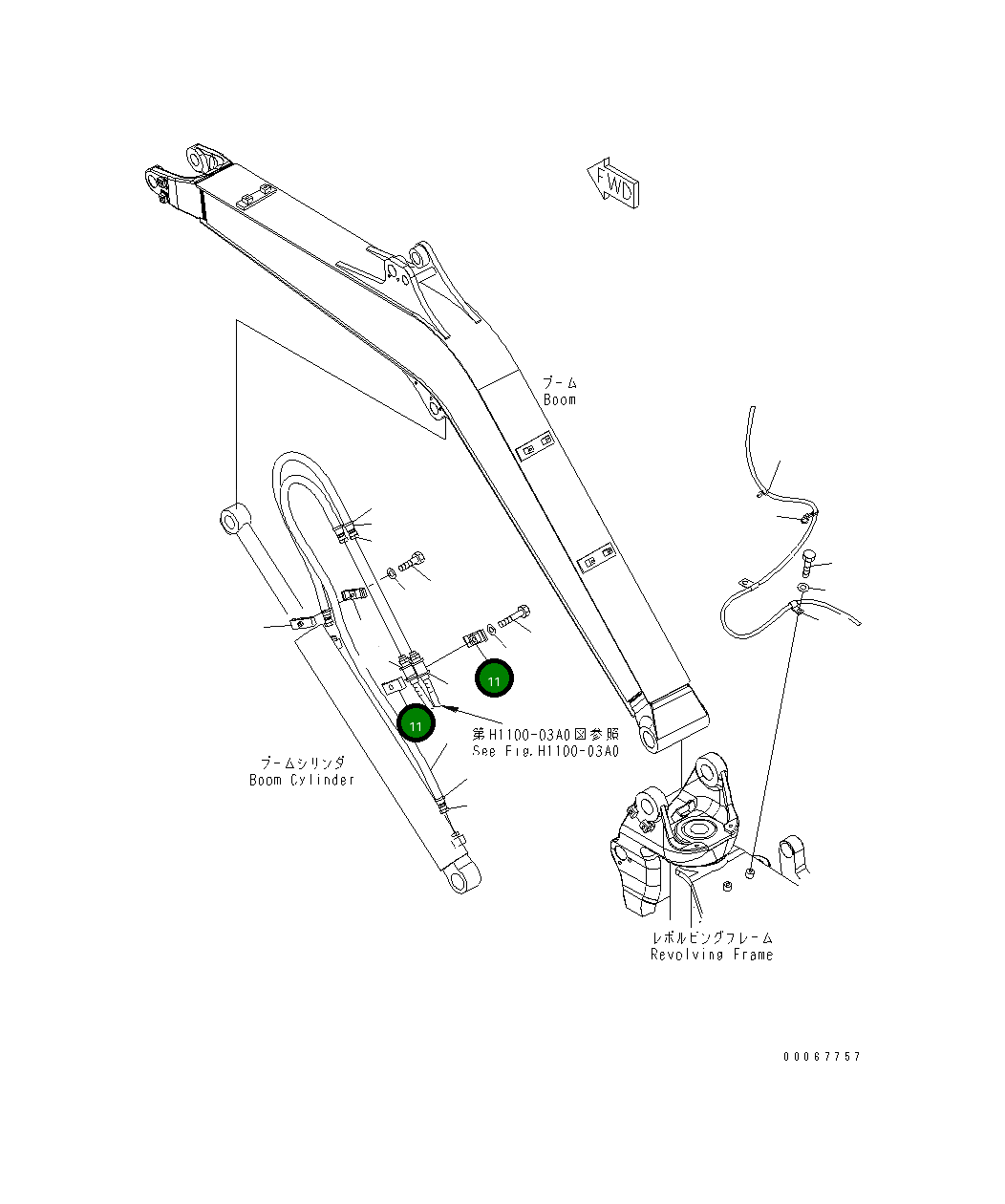 FWD

ブーム
Boom

11

11

第H1100-03A0図参照
See Fig.H1100-03A0

ブームシリンダ
Boom Cylinder

レボルビングフレーム
Revolving Frame

00067757