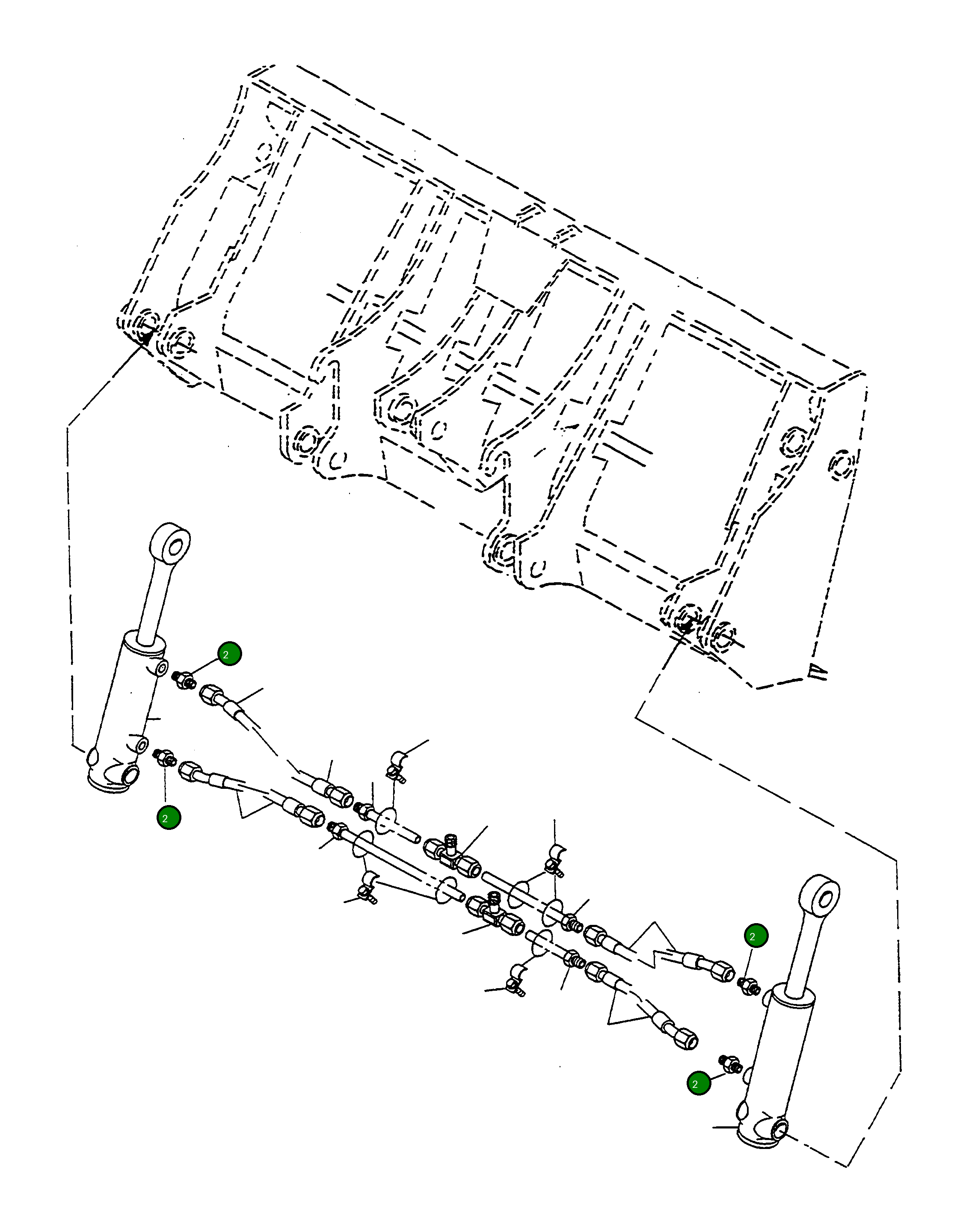 2
2
2
2