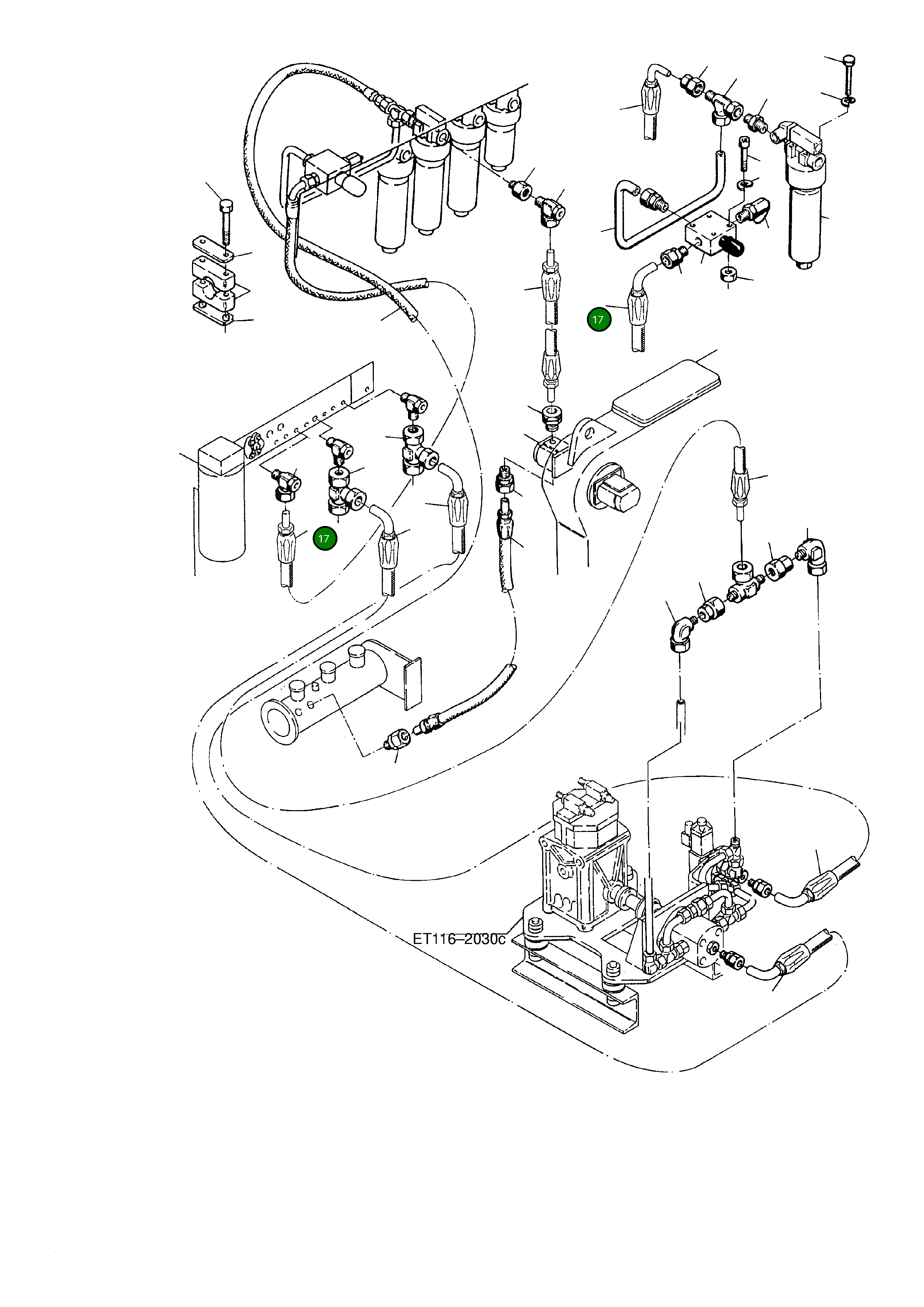 17

17

ET116–2030c