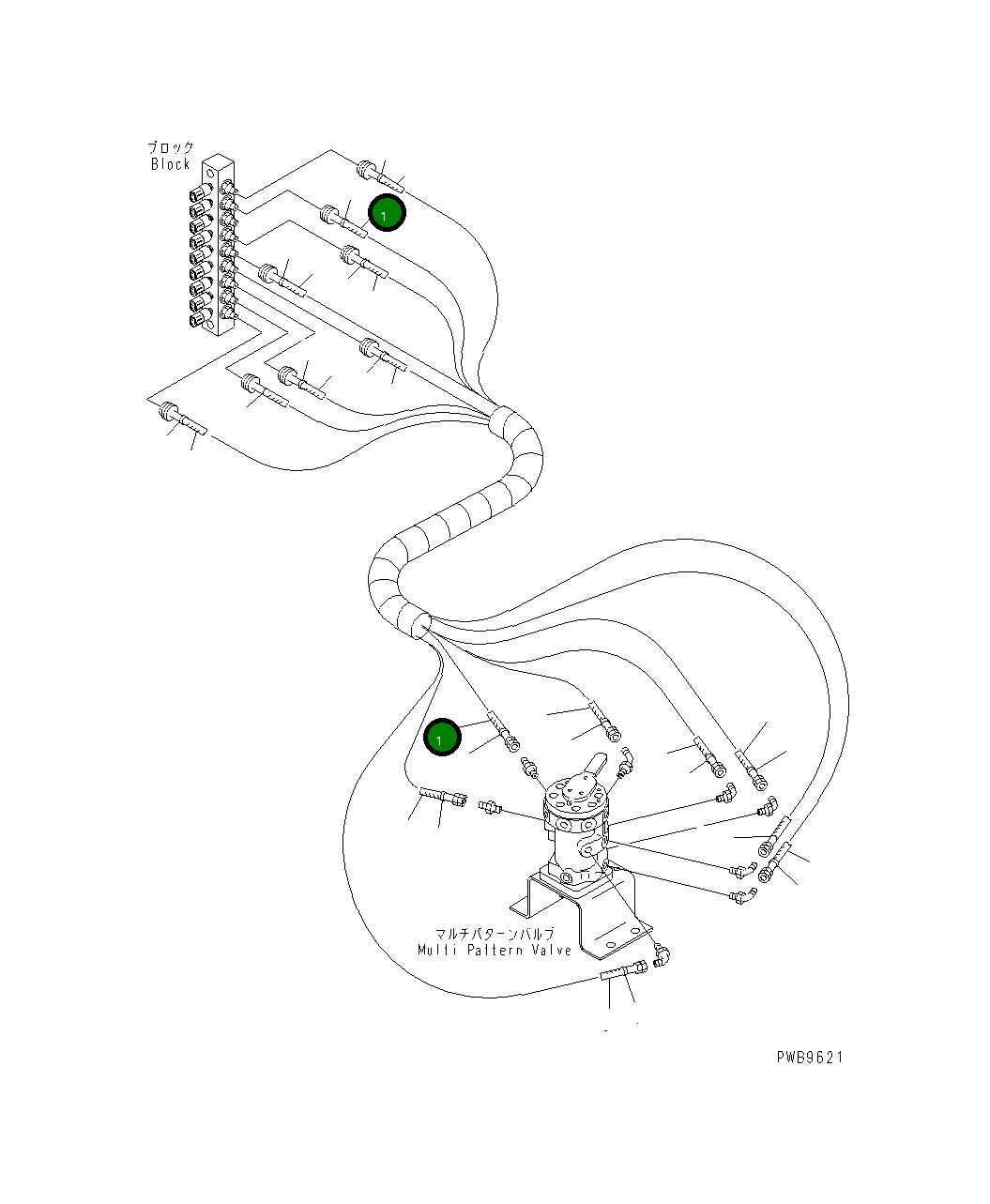 ブロック
Block

1

1

マルチパターンバルブ
Multi Pattern Valve

PWB9621