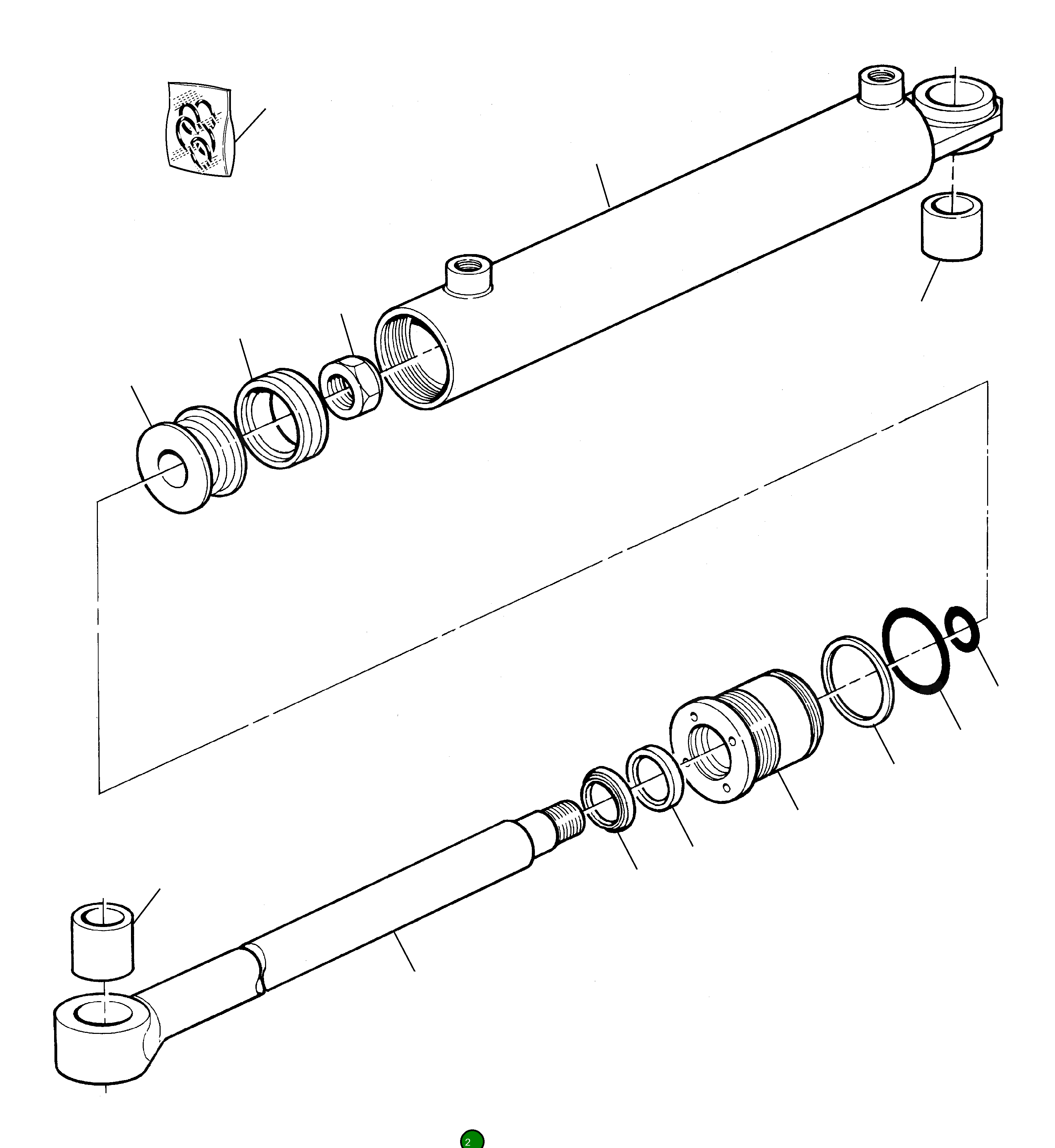 2