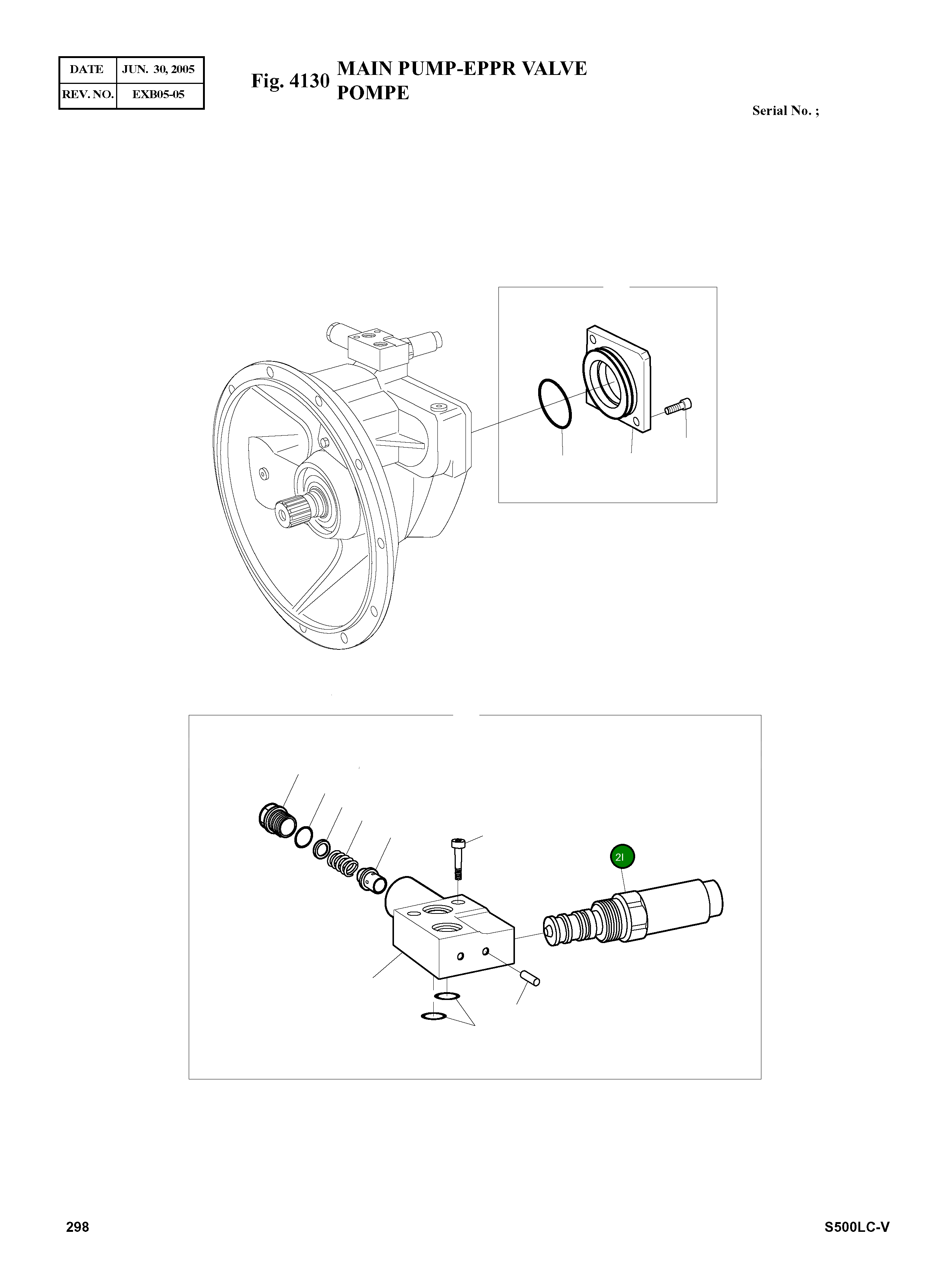 | DATE | JUN. 30, 2005 |
|---|---|
| REV. NO. | EXB05-05 |

Fig. 4130 MAIN PUMP-EPPR VALVE
POMPE

Serial No. ;

21

298

S500LC-V