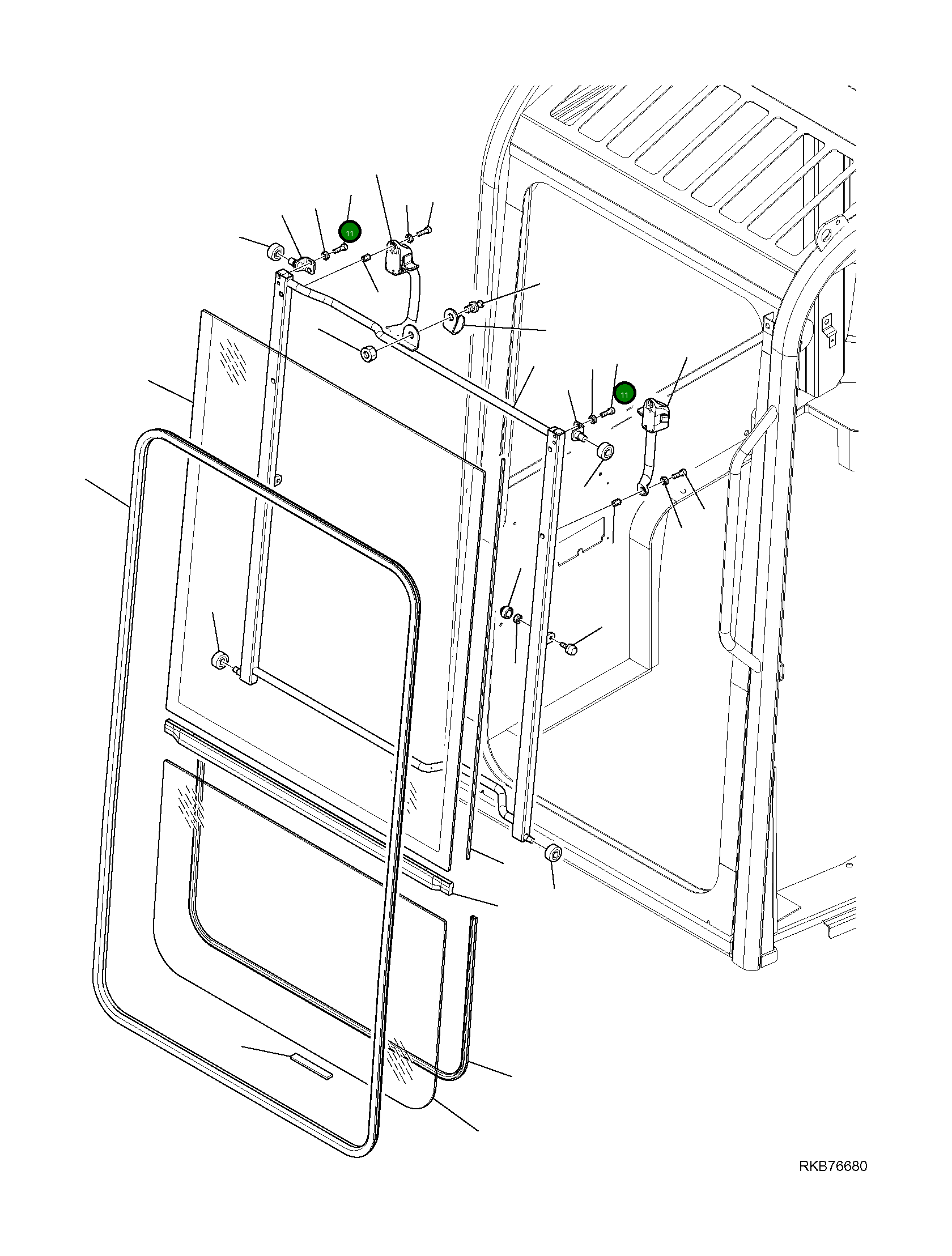 11
11
RKB76680