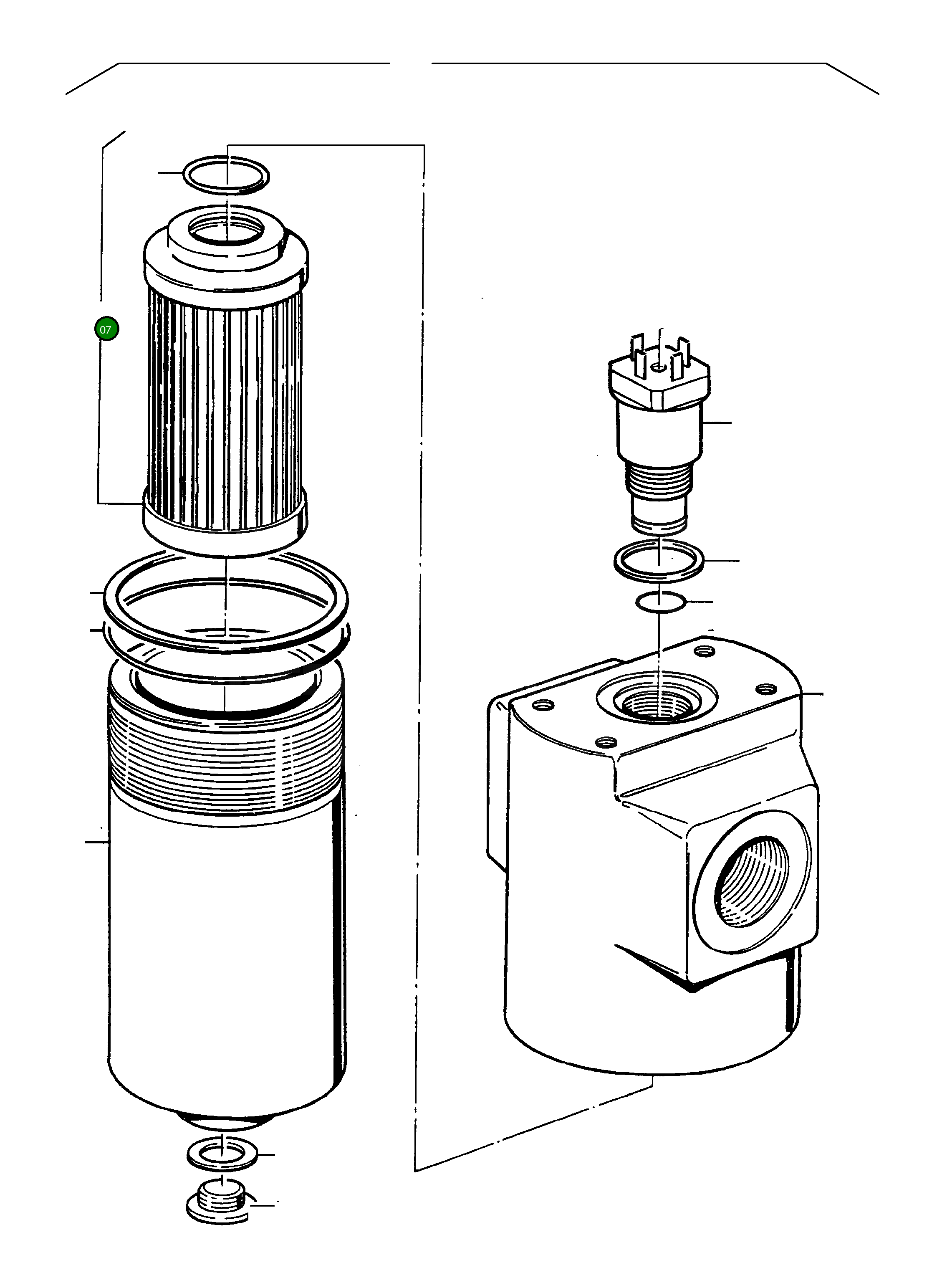 07