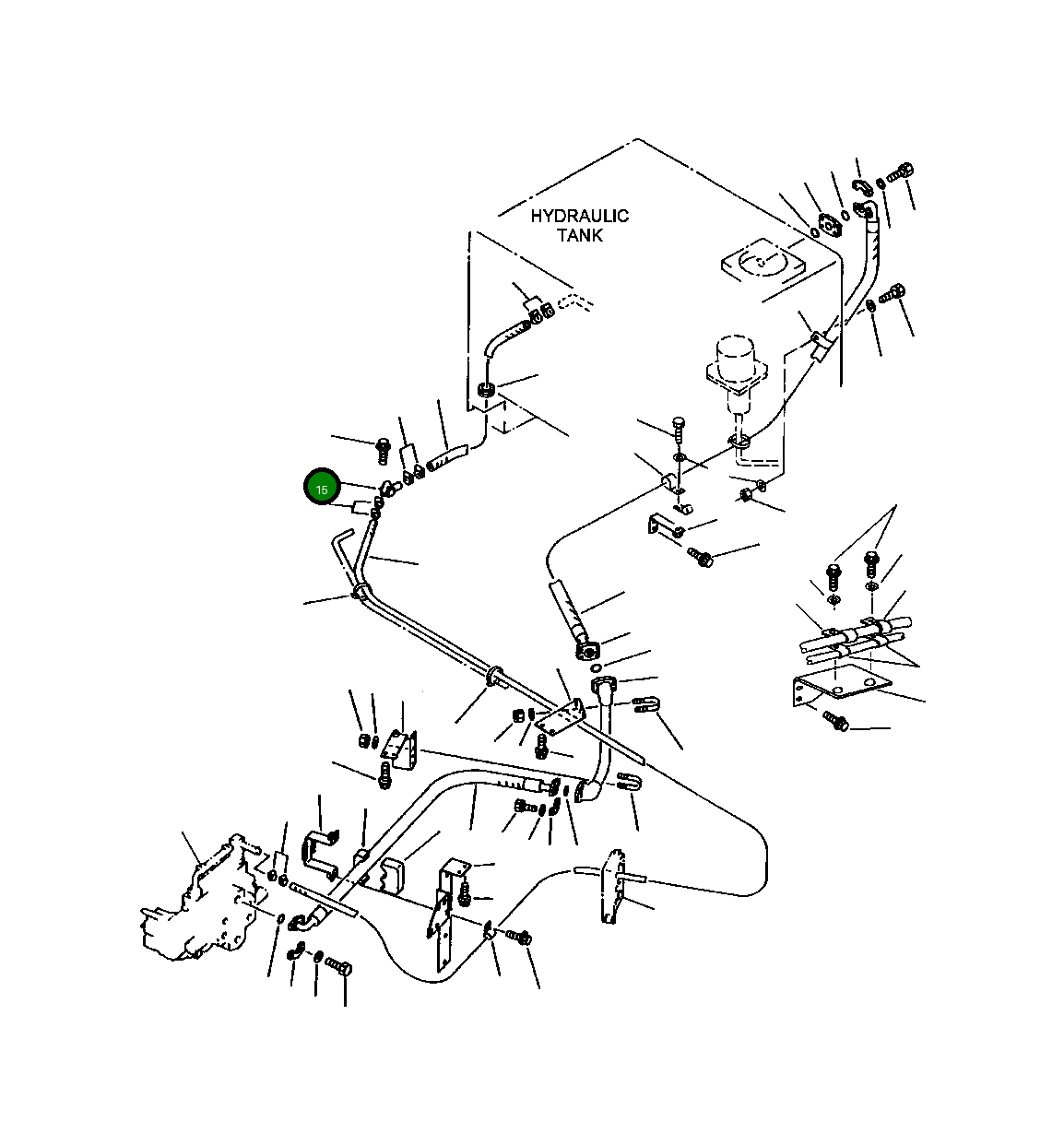 HYDRAULIC TANK

15