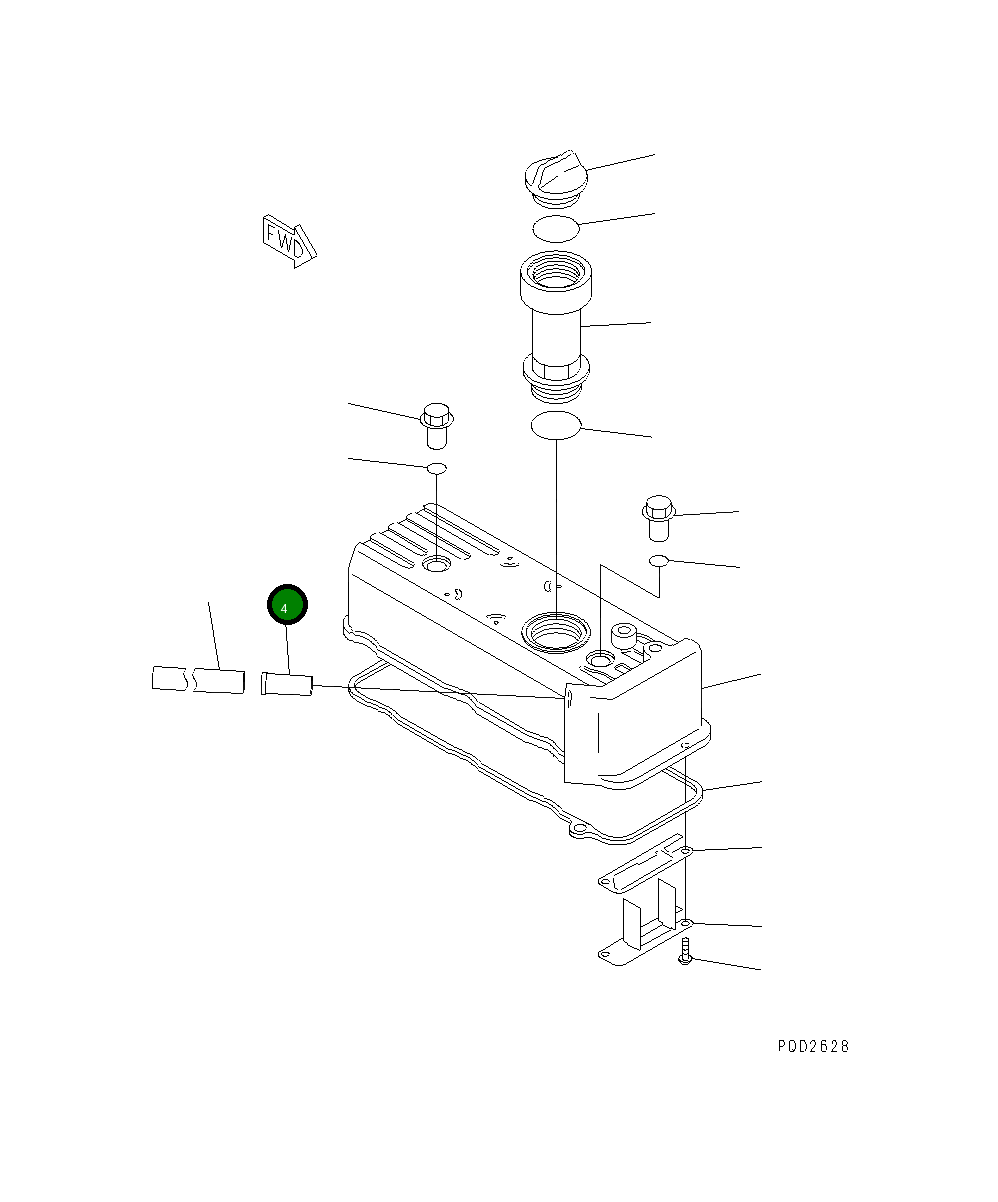 FWD

4

PDD2628