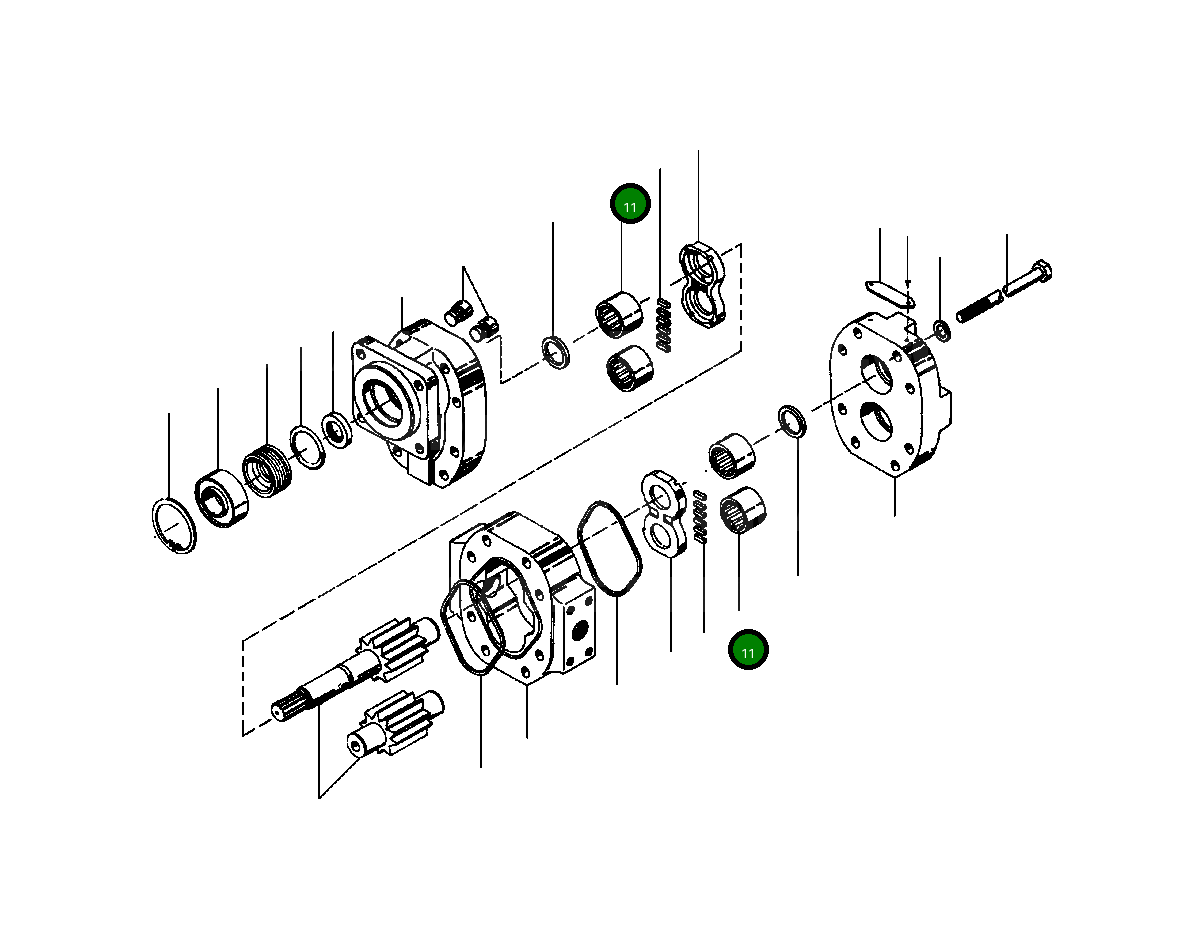 11

11