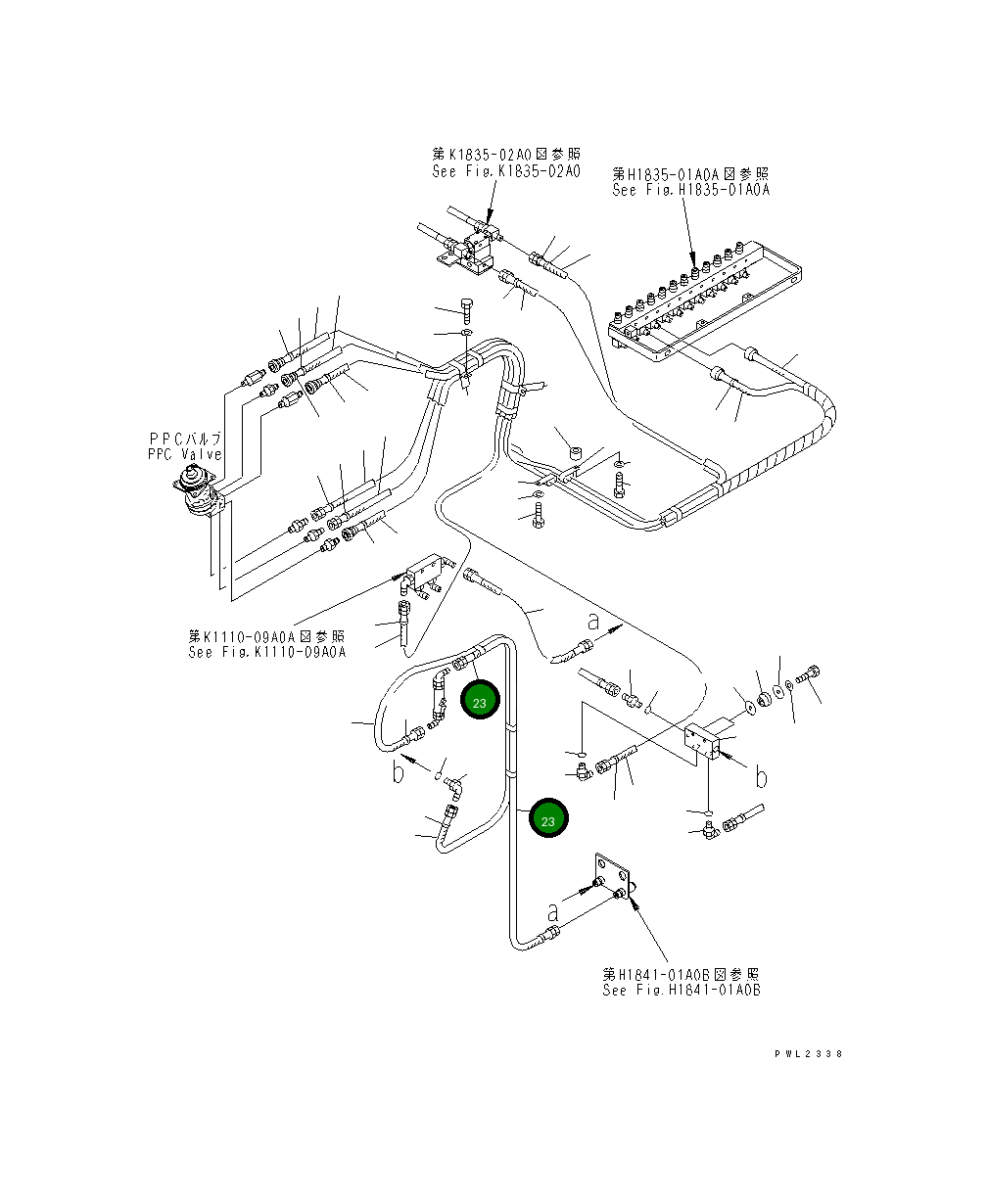 第K1835-02A0図参照
See Fig.K1835-02A0

第H1835-01A0A図参照
See Fig.H1835-01A0A

PPCバルブ
PPC Valve

第K1110-09A0A図参照
See Fig.K1110-09A0A

a

23

b

b

23

a

第H1841-01A0B図参照
See Fig.H1841-01A0B

PWL2338