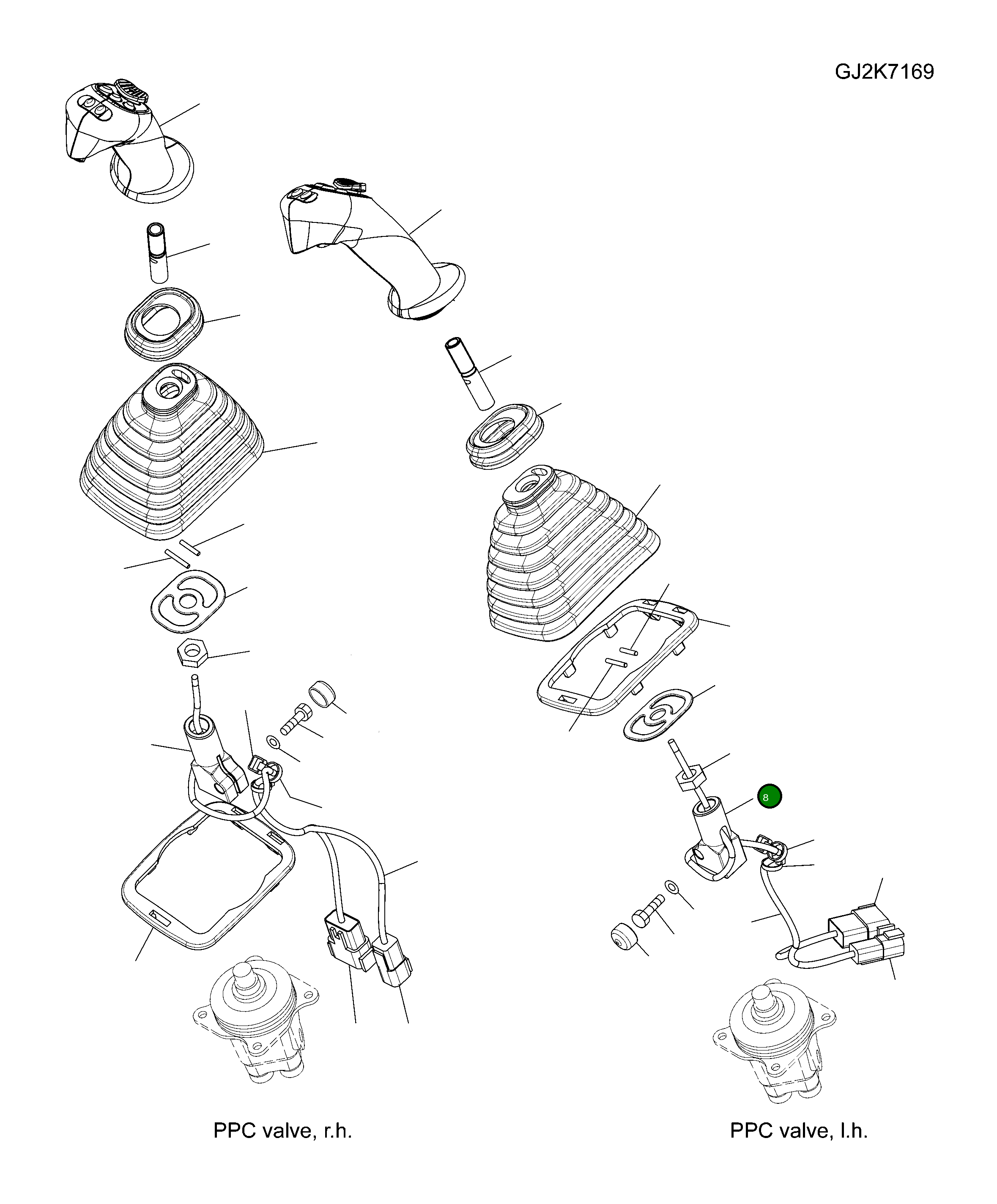 GJ2K7169

8

PPC valve, r.h.

PPC valve, l.h.