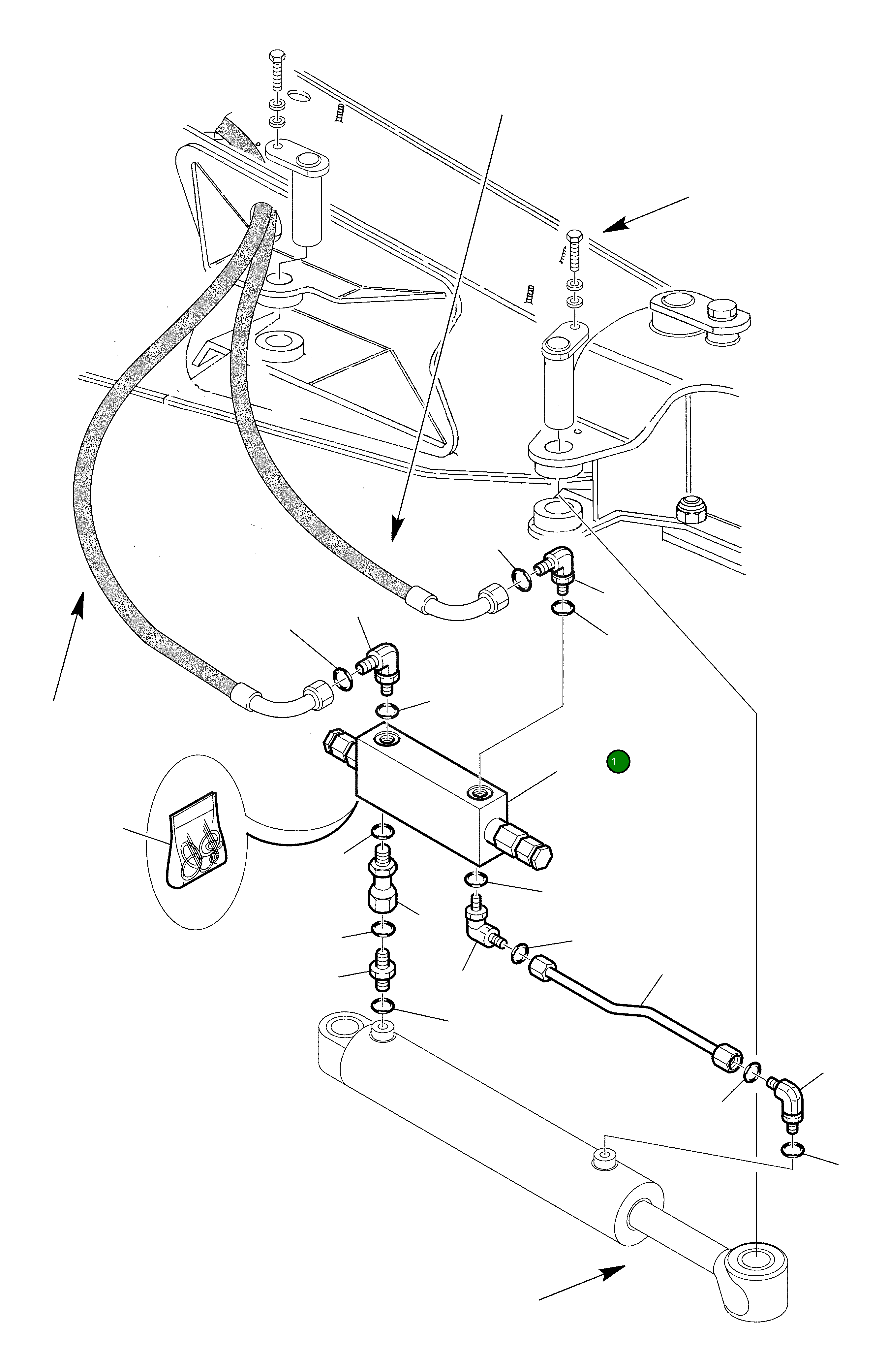 1