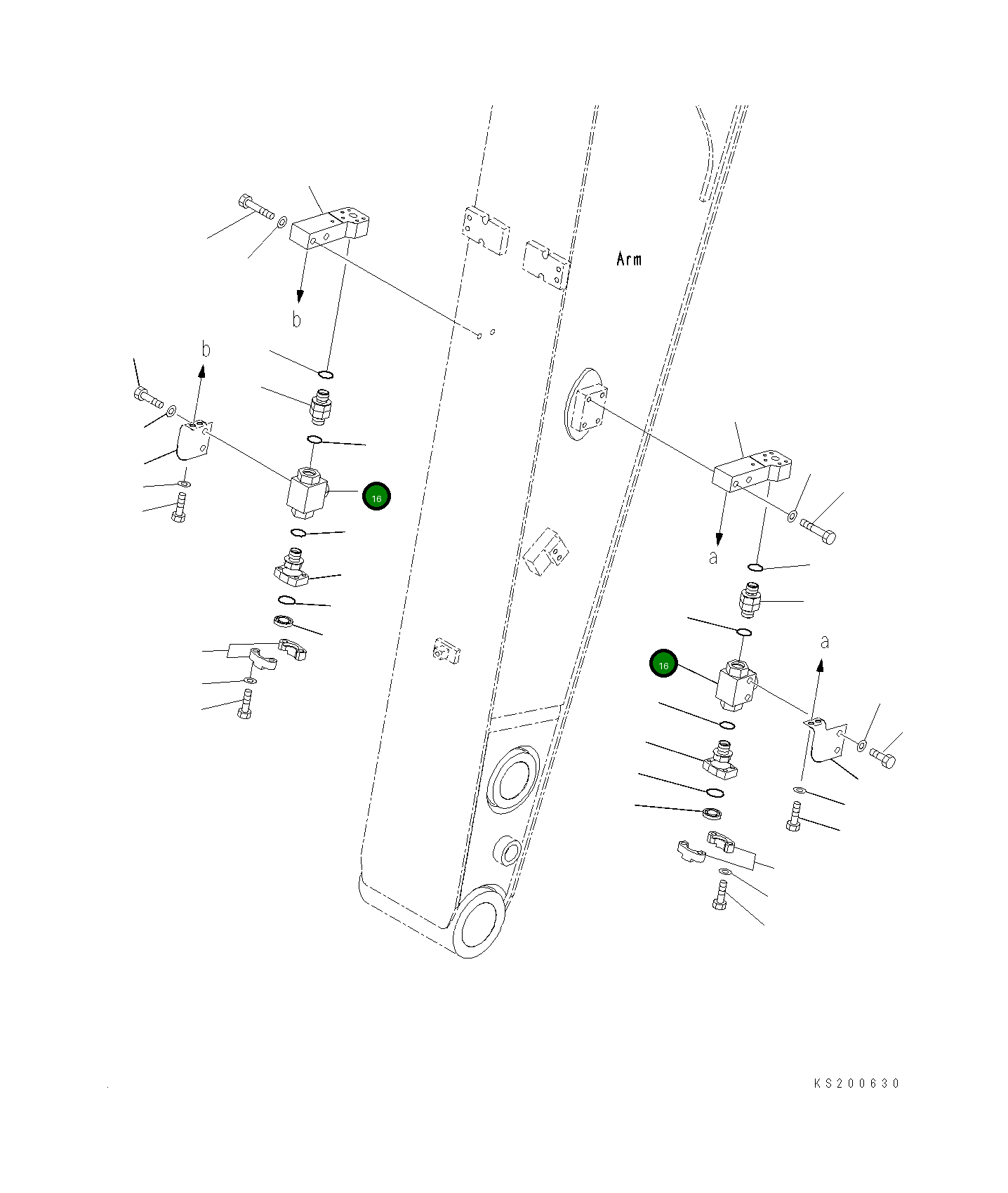 Arm

b

b

16

a

a

16

KS200630