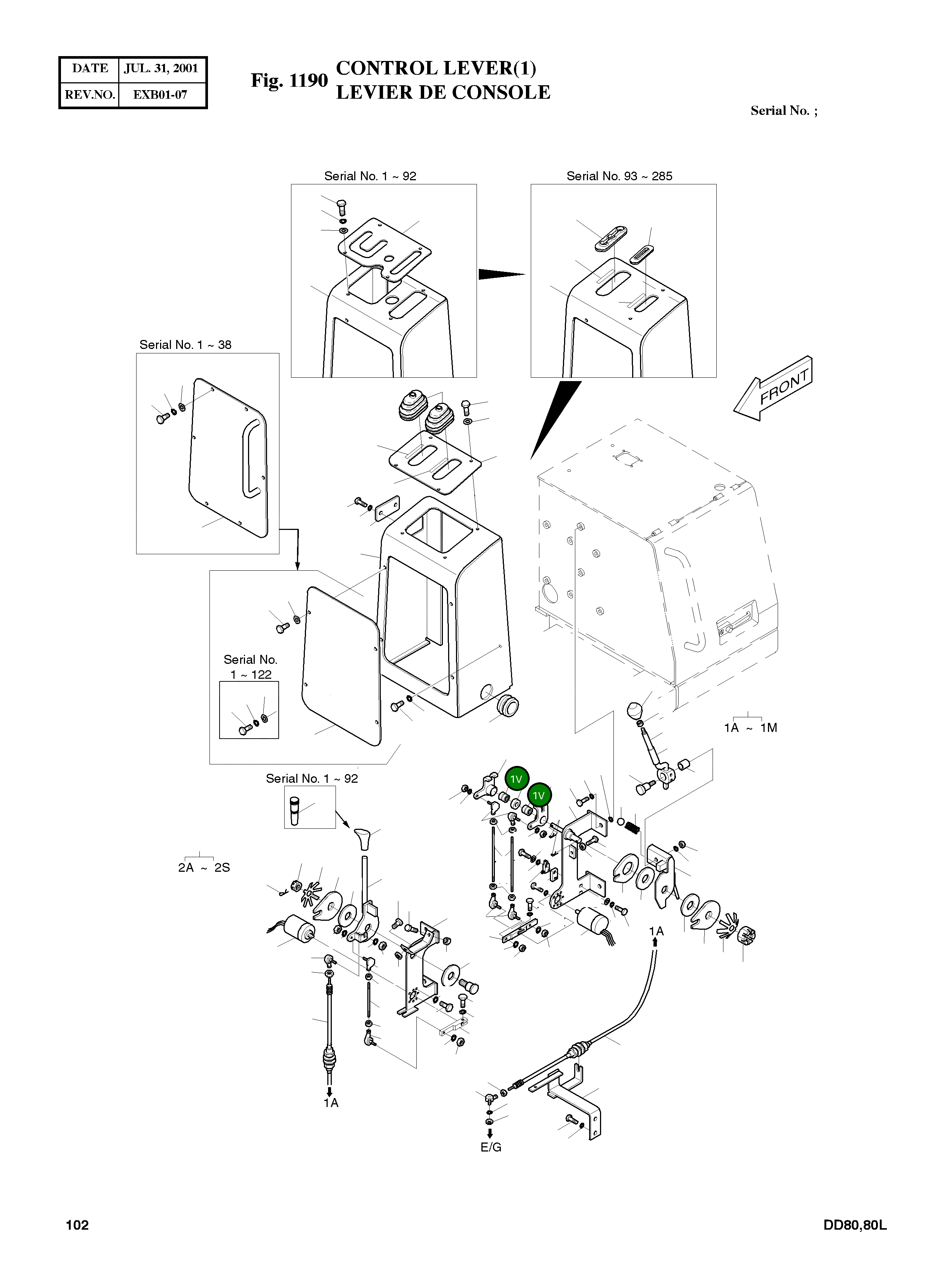 | DATE | JUL. 31, 2001 |
|---|---|
| REV.NO. | EXB01-07 |

Fig. 1190 CONTROL LEVER(1)
LEVIER DE CONSOLE

Serial No. ;

Serial No. 1 ~ 92

Serial No. 93 ~ 285

Serial No. 1 ~ 38

FRONT

Serial No.
1 ~ 122

1A ~ 1M

Serial No. 1 ~ 92

1V

1V

2A ~ 2S

1A

1A

E/G

102

DD80,80L