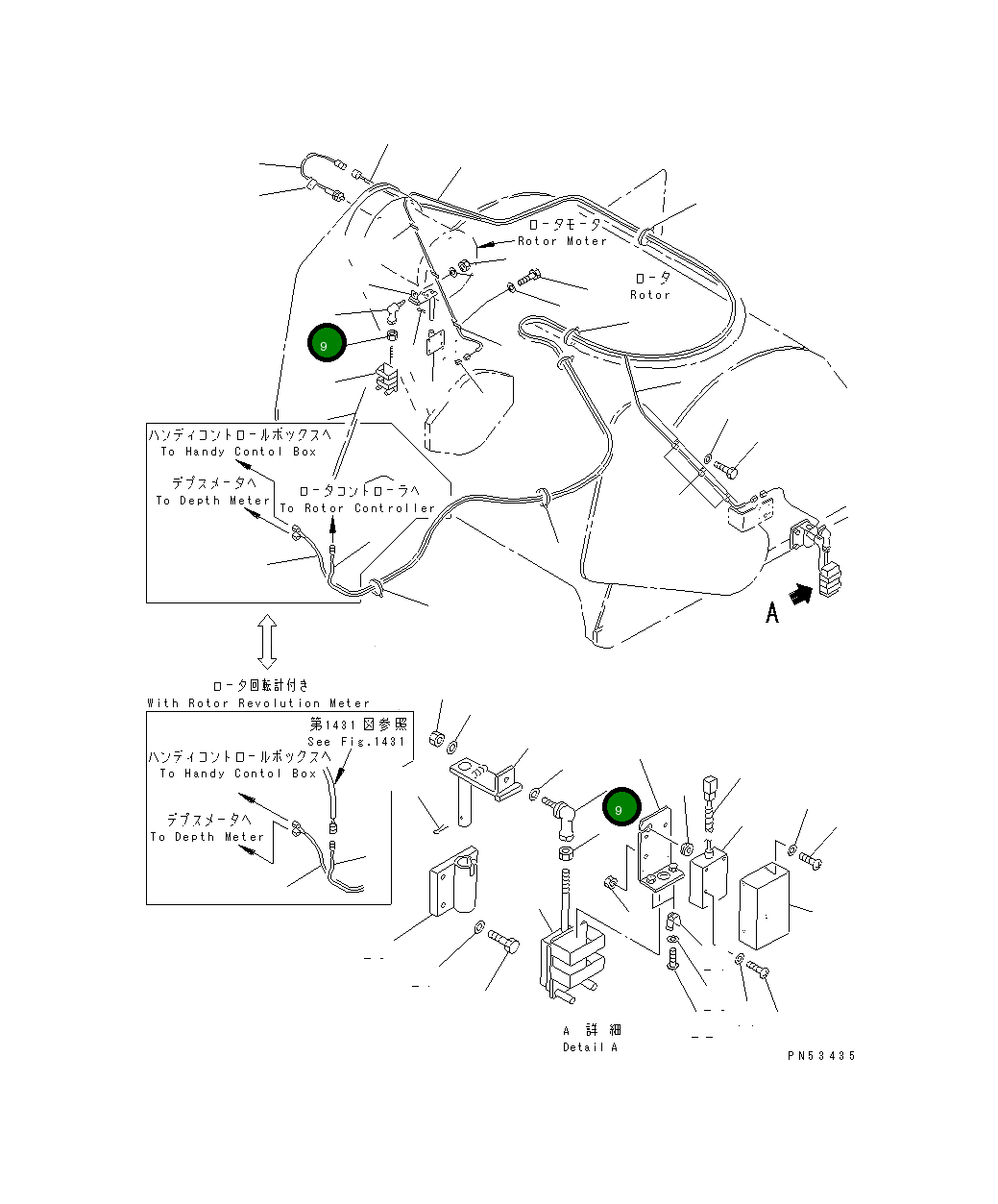 ロータモータ
Rotor Moter

ロータ
Rotor

9

ハンディコントロールボックスへ
To Handy Contol Box

デプスメータへ
To Depth Meter

ロータコントローラへ
To Rotor Controller

A

ロータ回転計付き
With Rotor Revolution Meter

第1431図参照
See Fig.1431

ハンディコントロールボックスへ
To Handy Contol Box

デプスメータへ
To Depth Meter

9

A 詳細
Detail A

PN53435