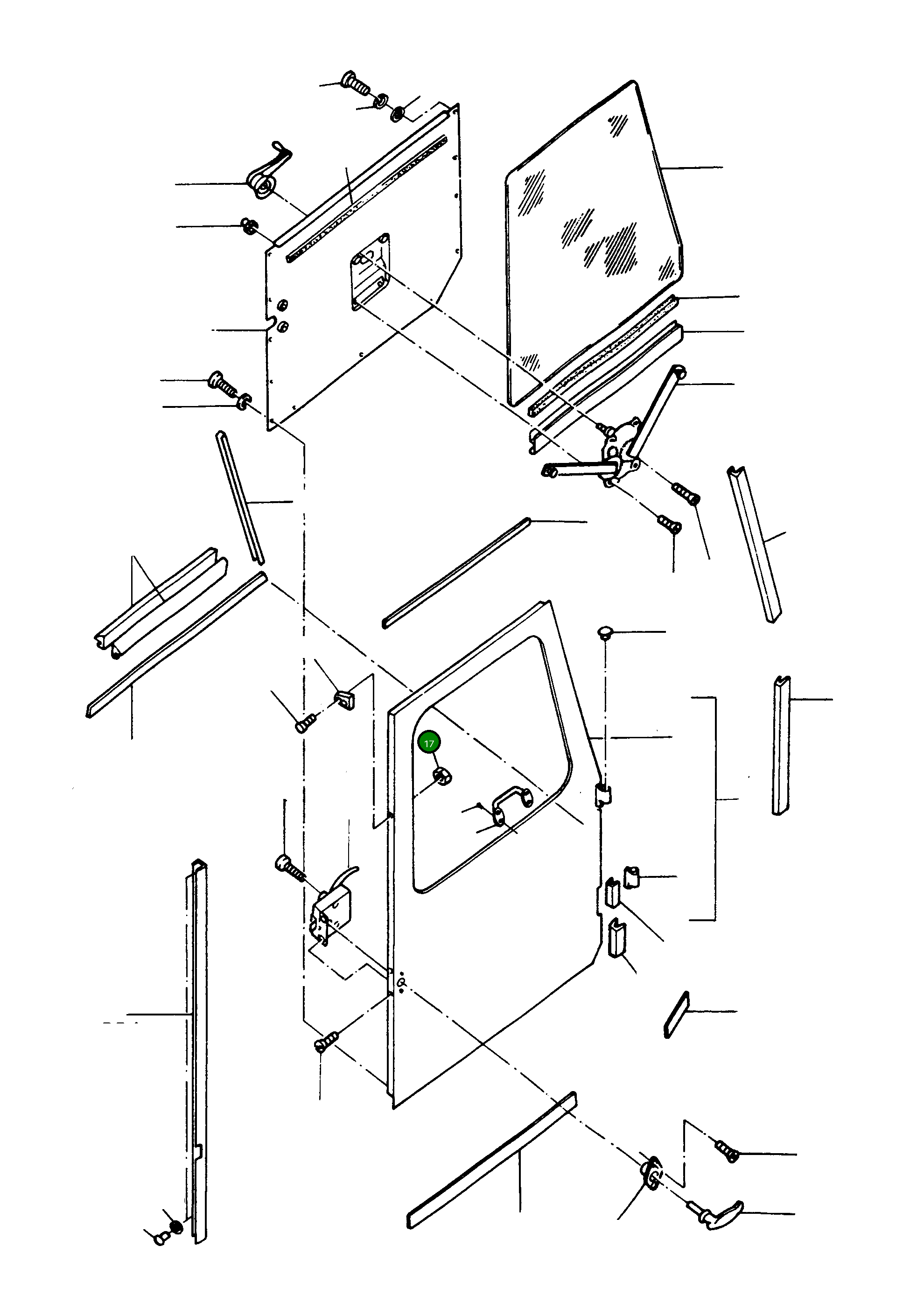 17