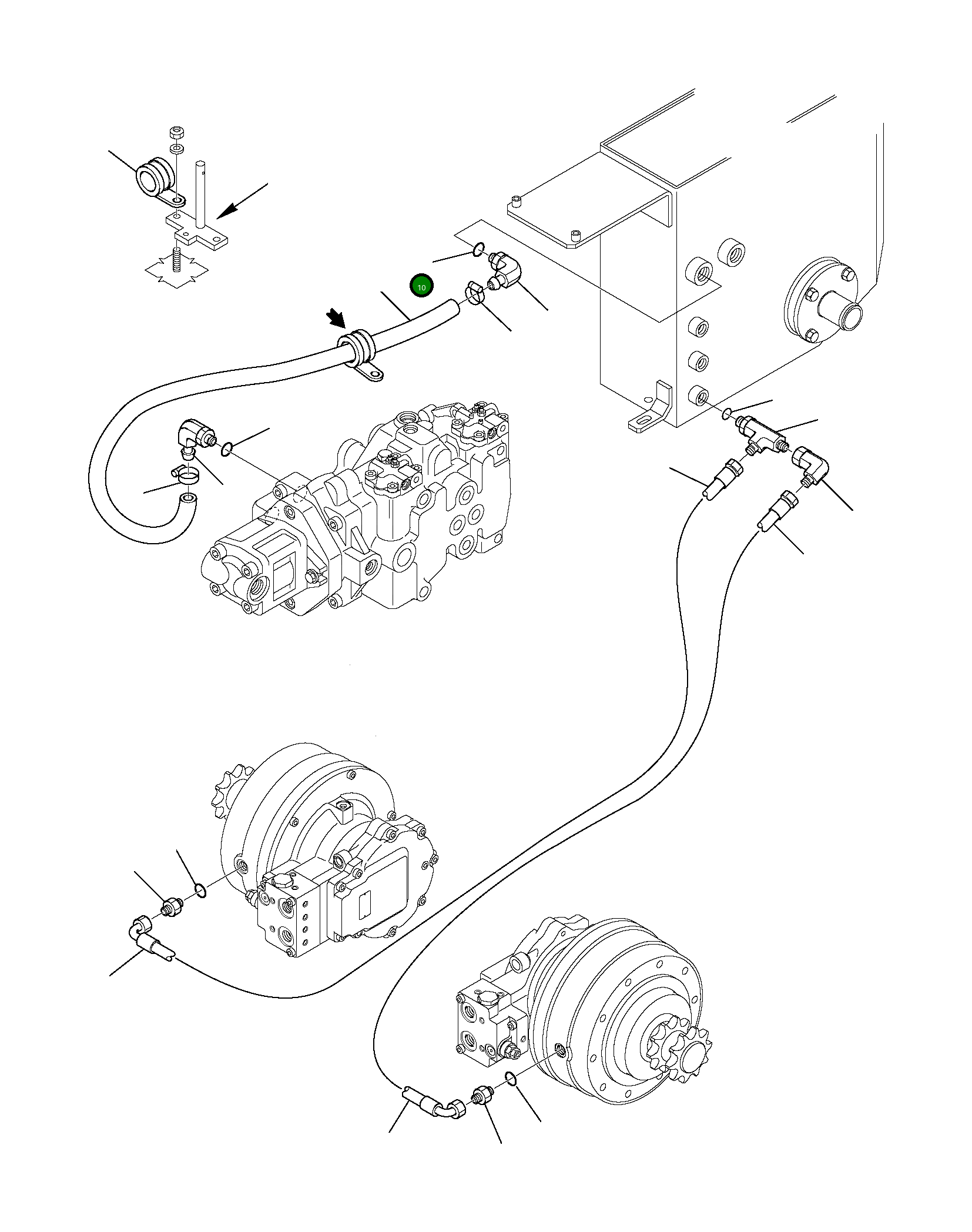 10