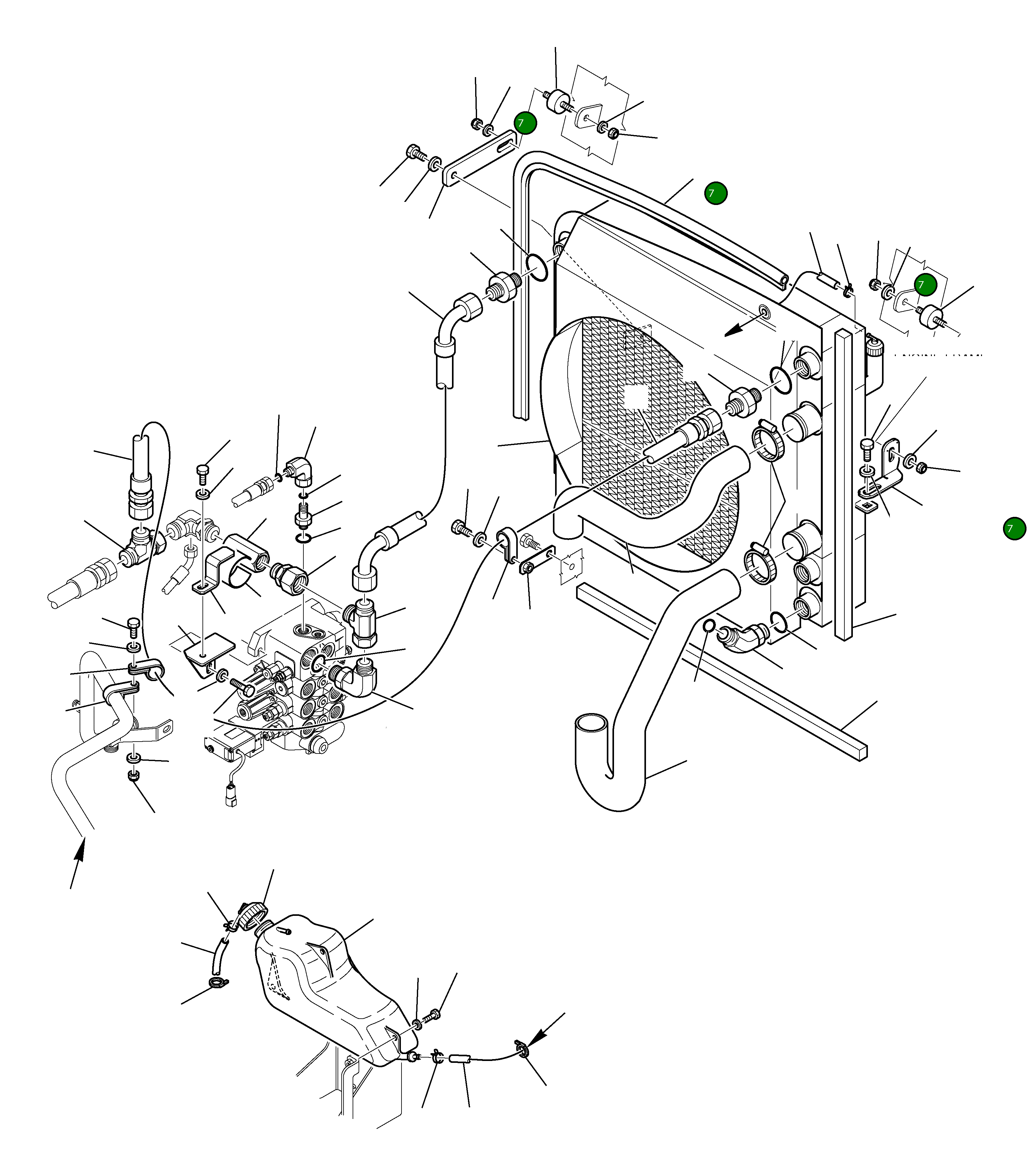 7
7
7
7