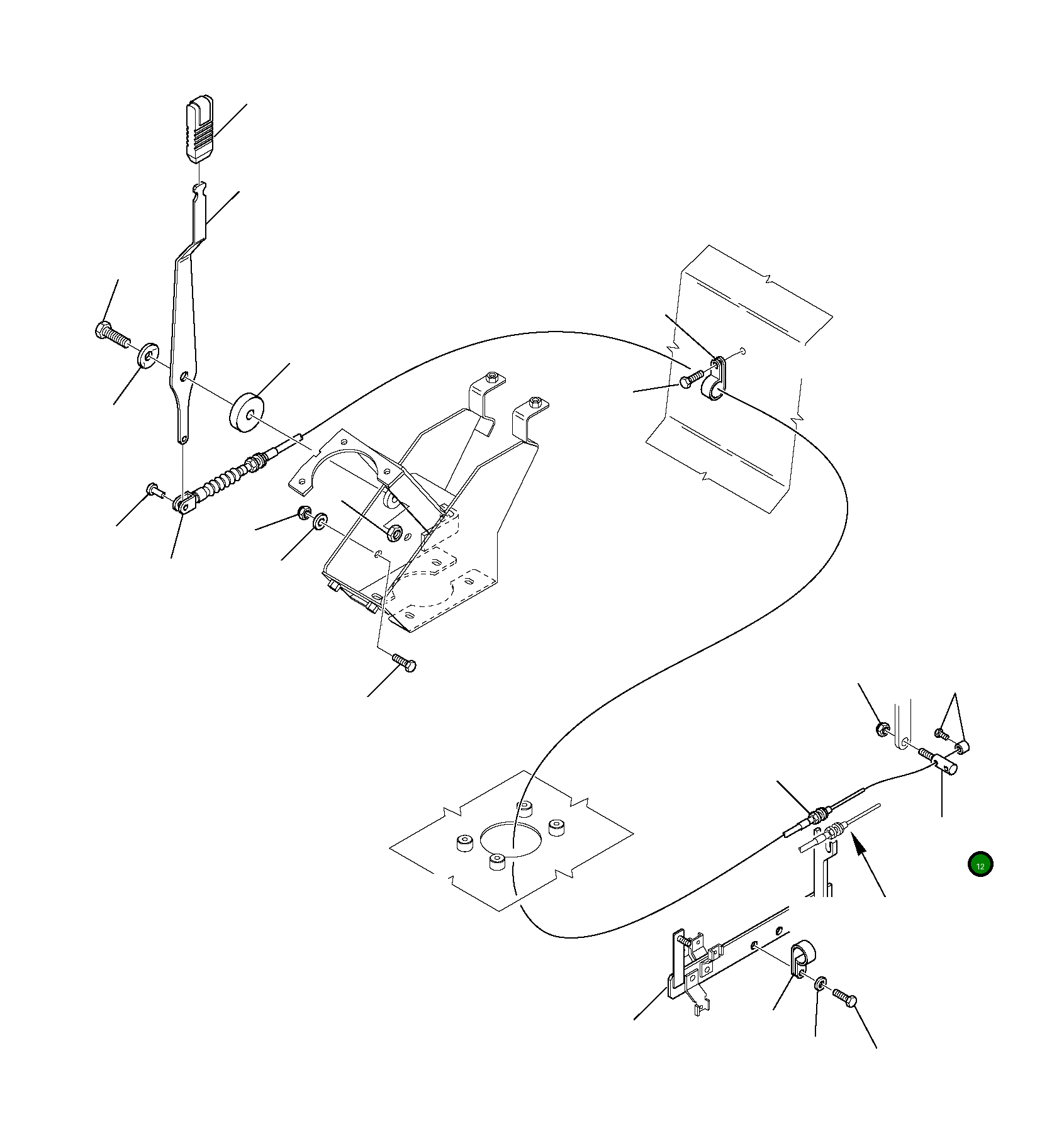 12