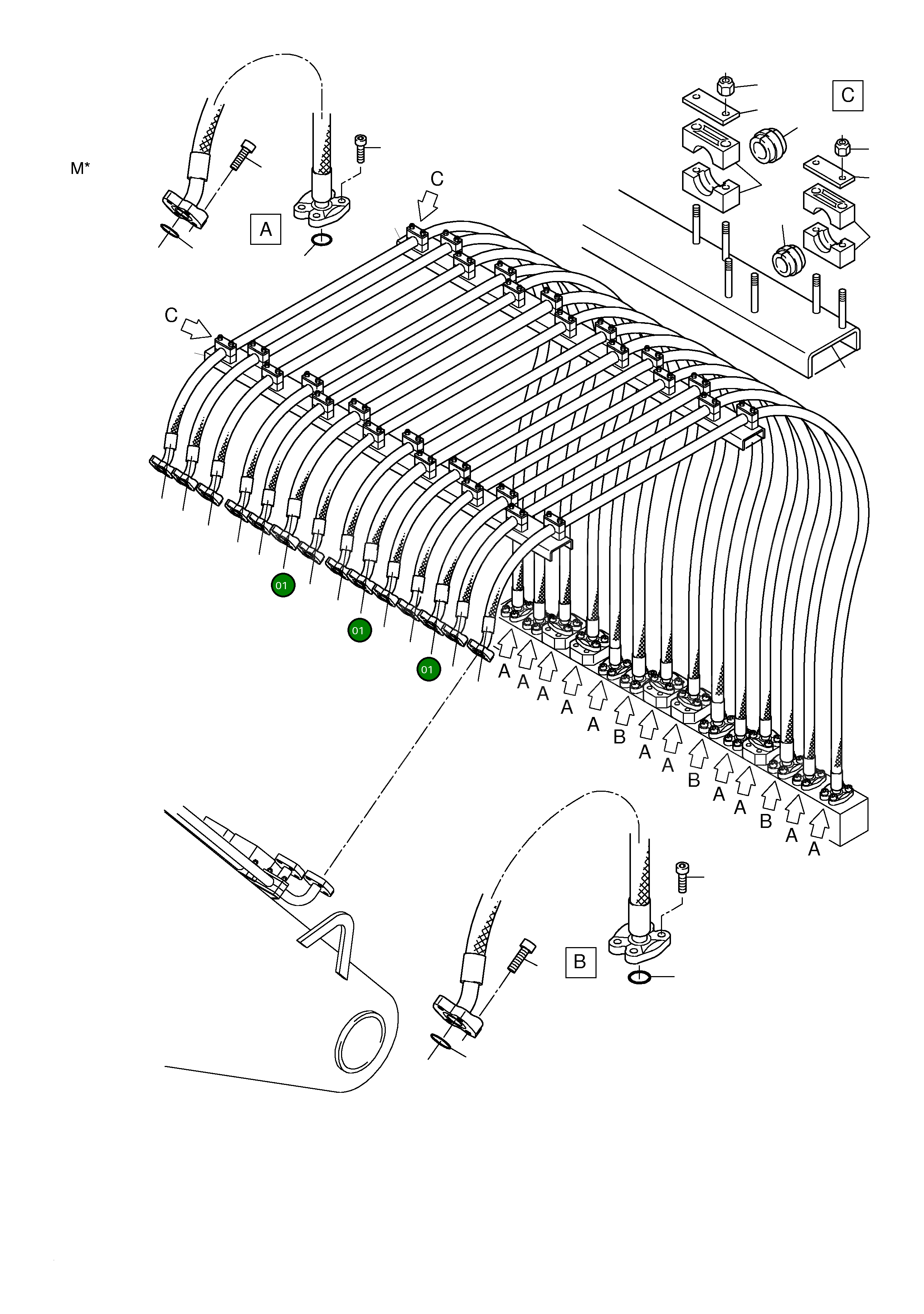 M*

A

C

C

C

01

01

01

A A A A A B A A B A A B A A

B