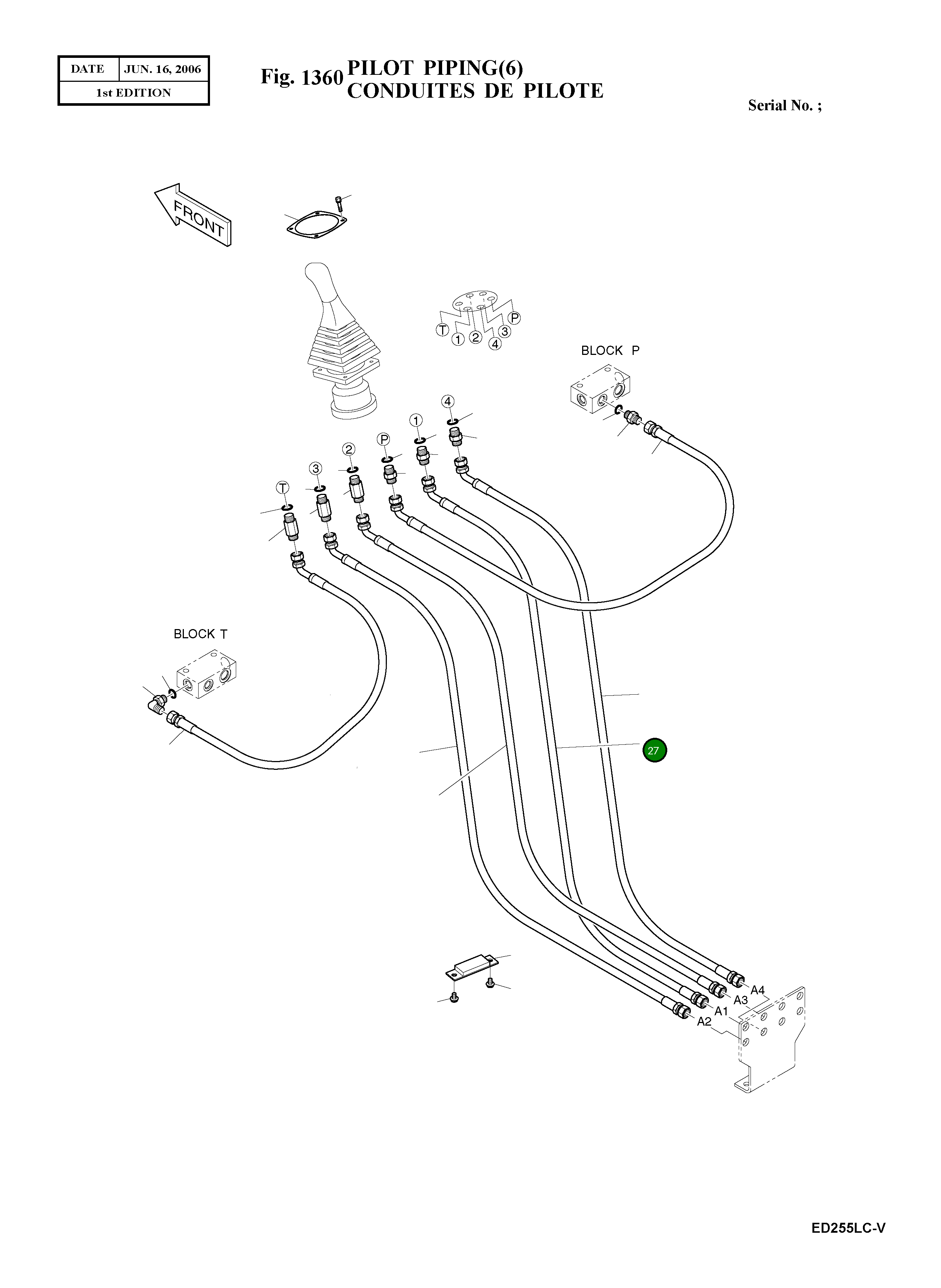 | DATE | JUN. 16, 2006 |
|---|---|
| 1st EDITION | |

Fig. 1360 PILOT PIPING(6)
CONDUITES DE PILOTE

Serial No. ;

FRONT

T 1 2 4 3 P

BLOCK P

4
1
P
2
3
T

BLOCK T

27

A4
A3
A1
A2

ED255LC-V