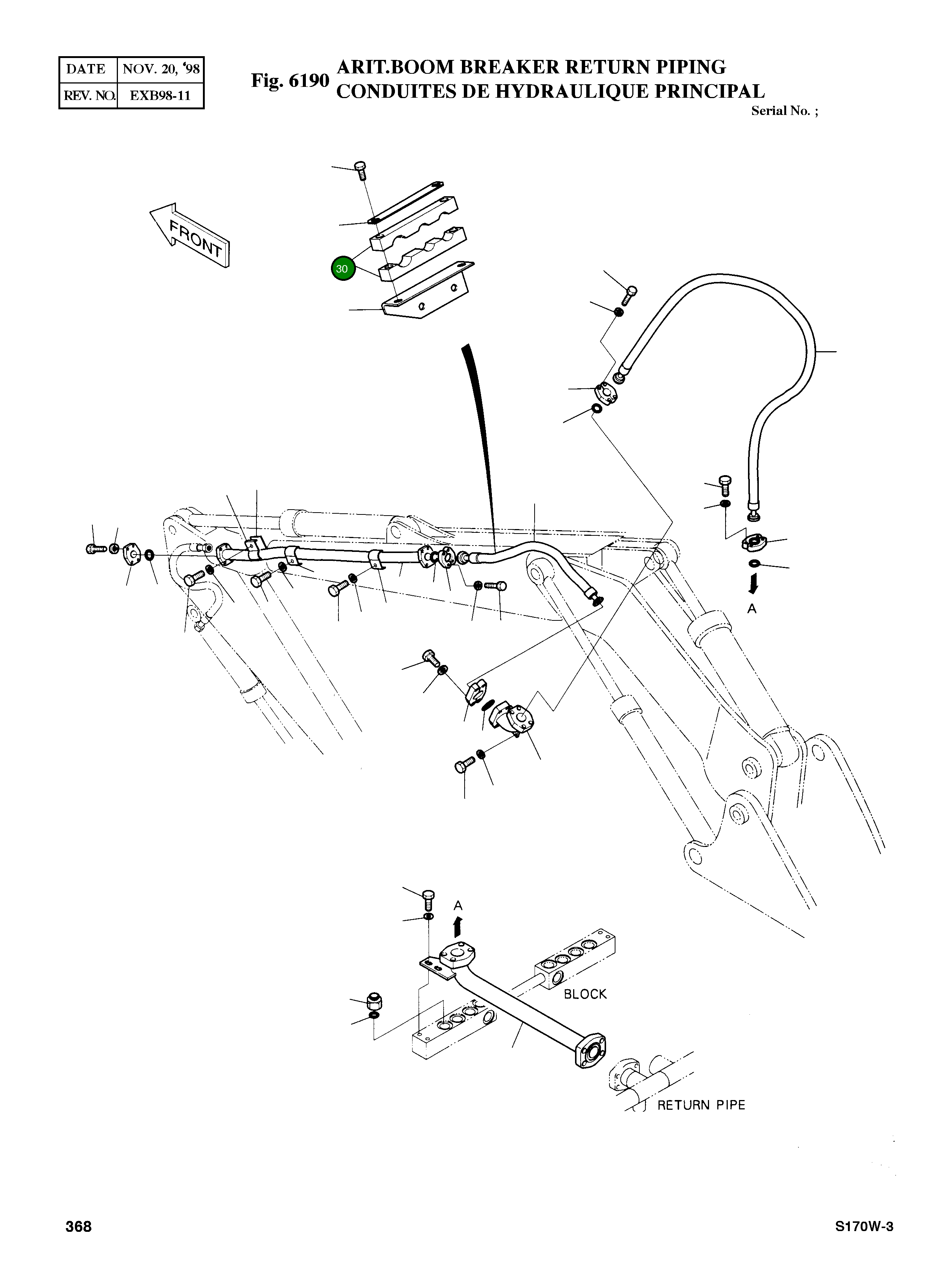 | DATE | NOV. 20, '98 |
|---|---|
| REV. NO. | EXB98-11 |

Fig. 6190 ARIT.BOOM BREAKER RETURN PIPING
CONDUITES DE HYDRAULIQUE PRINCIPAL

Serial No. ;

FRONT

30

A

A

BLOCK

RETURN PIPE

368

S170W-3