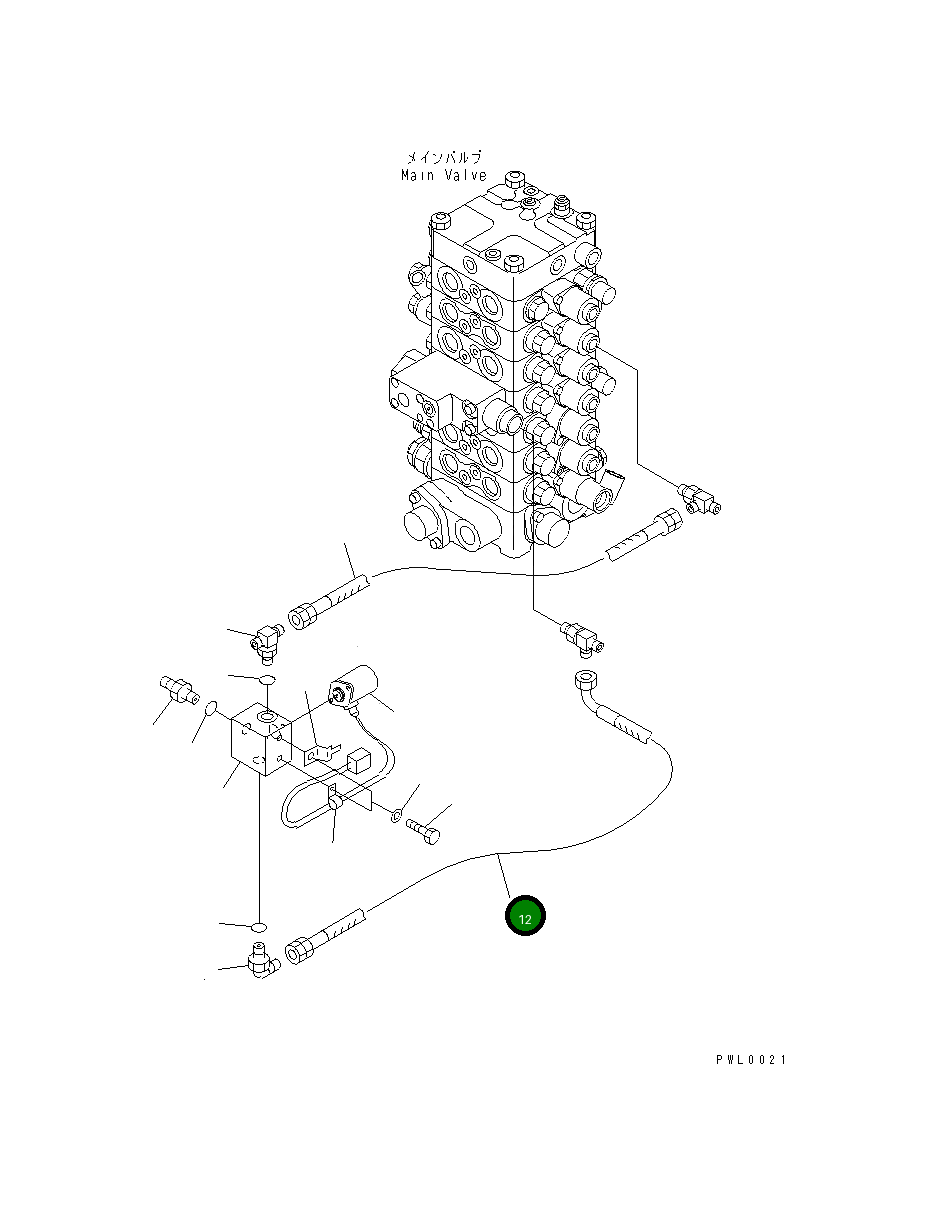 メインバルブ
Main Valve

12

PWL0021