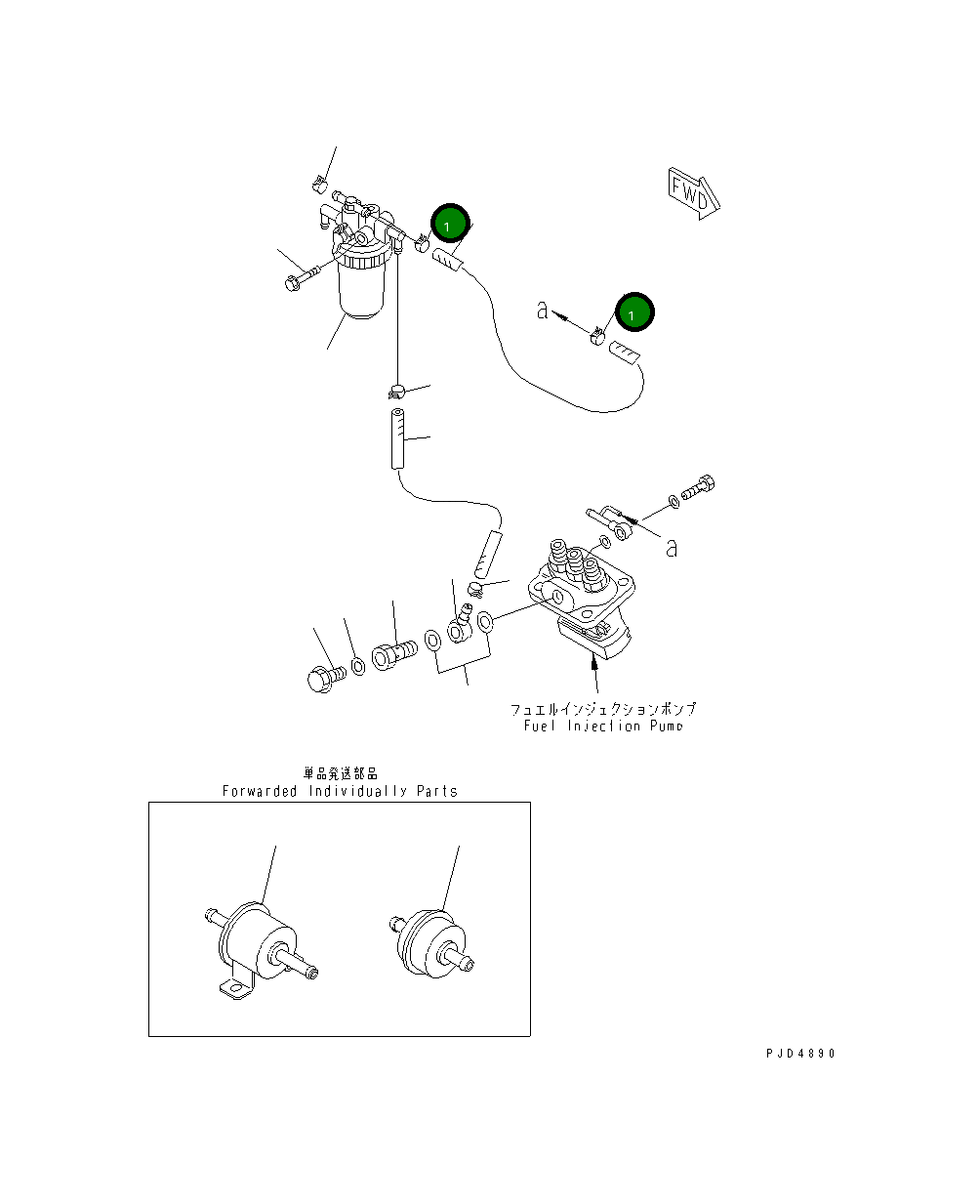 FWD

1

a

1

a

フュエルインジェクションポンプ
Fuel Injection Pump

単品発送部品
Forwarded Individually Parts

PJD4890