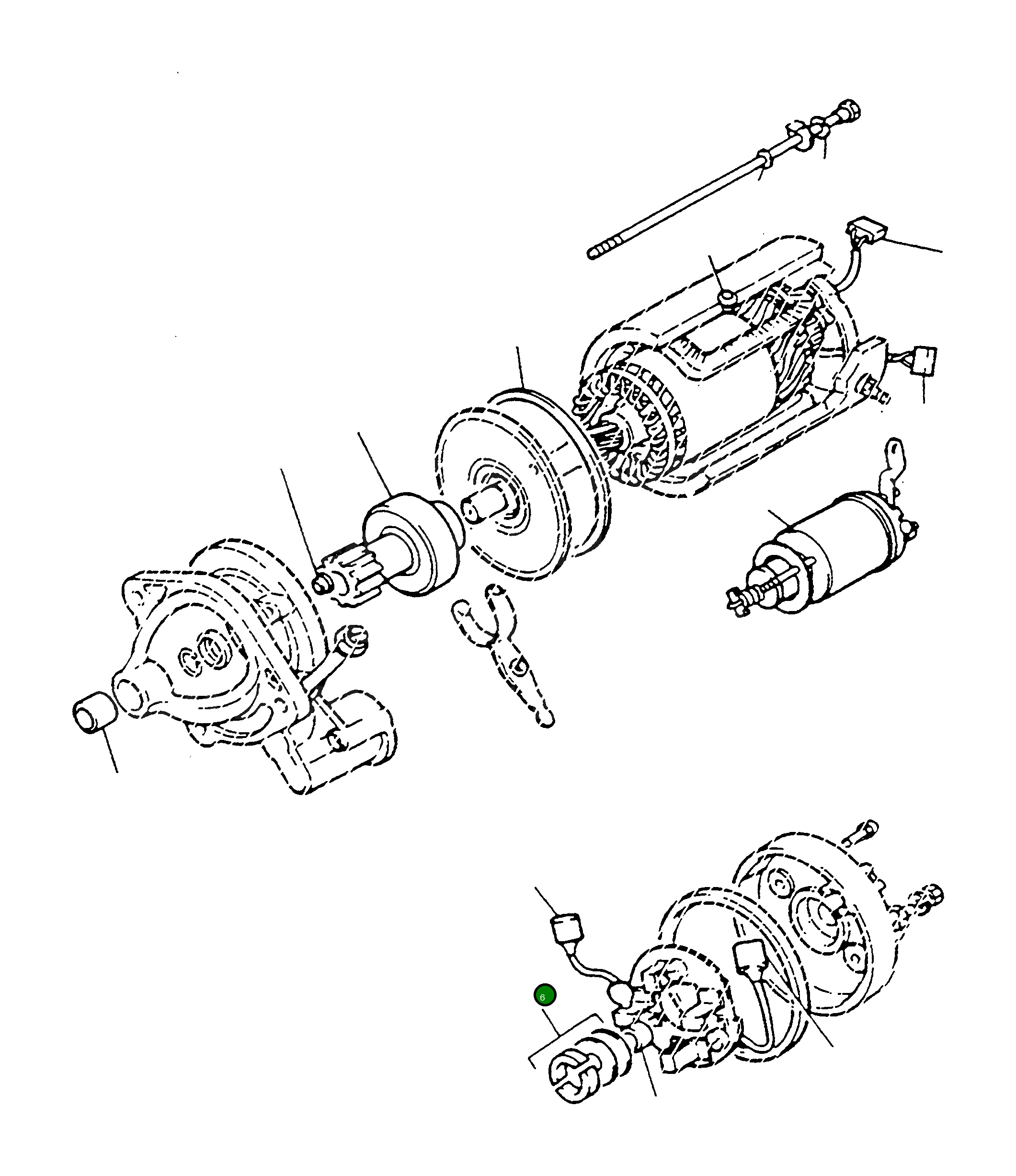 6