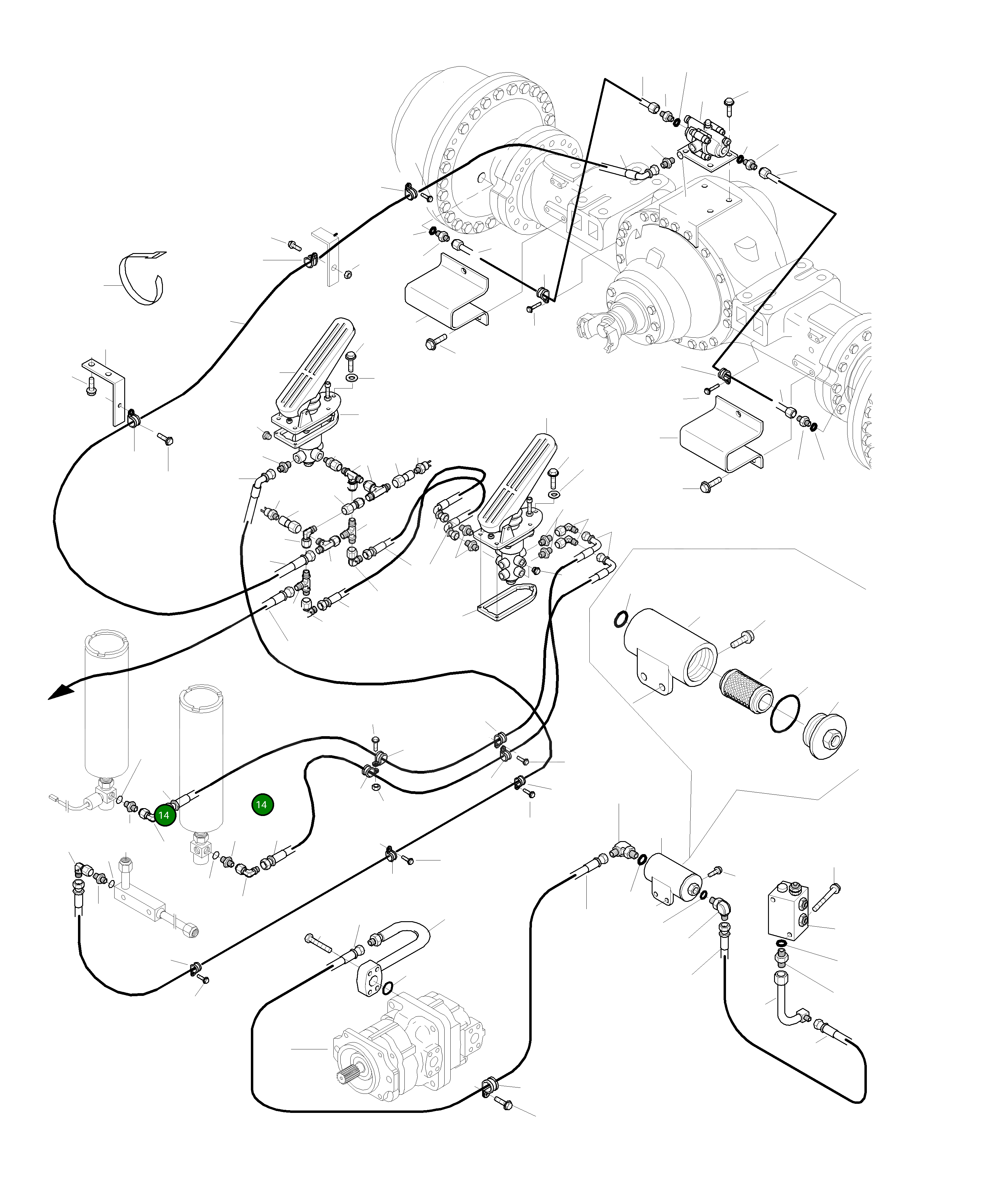 14
14