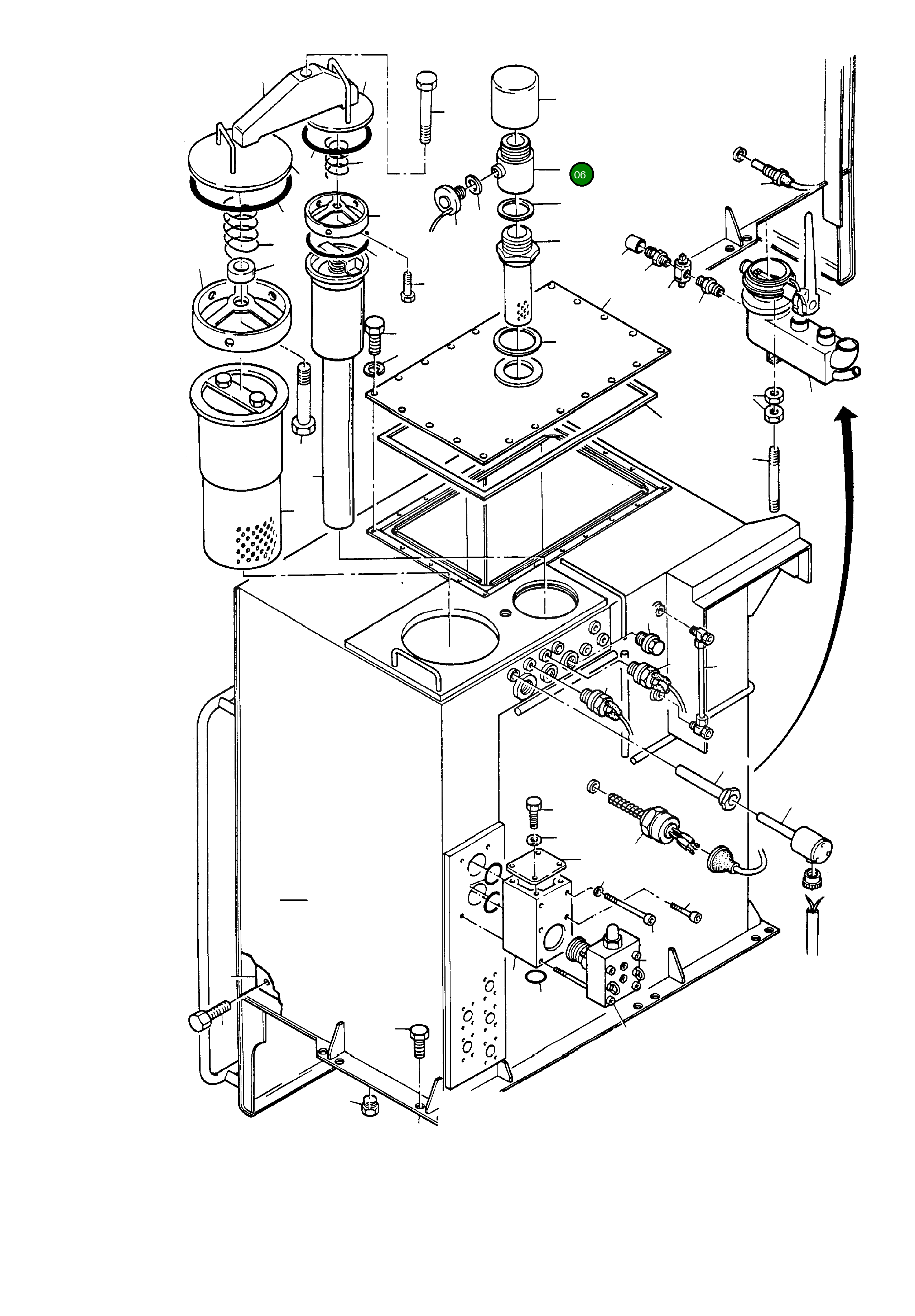 06

A