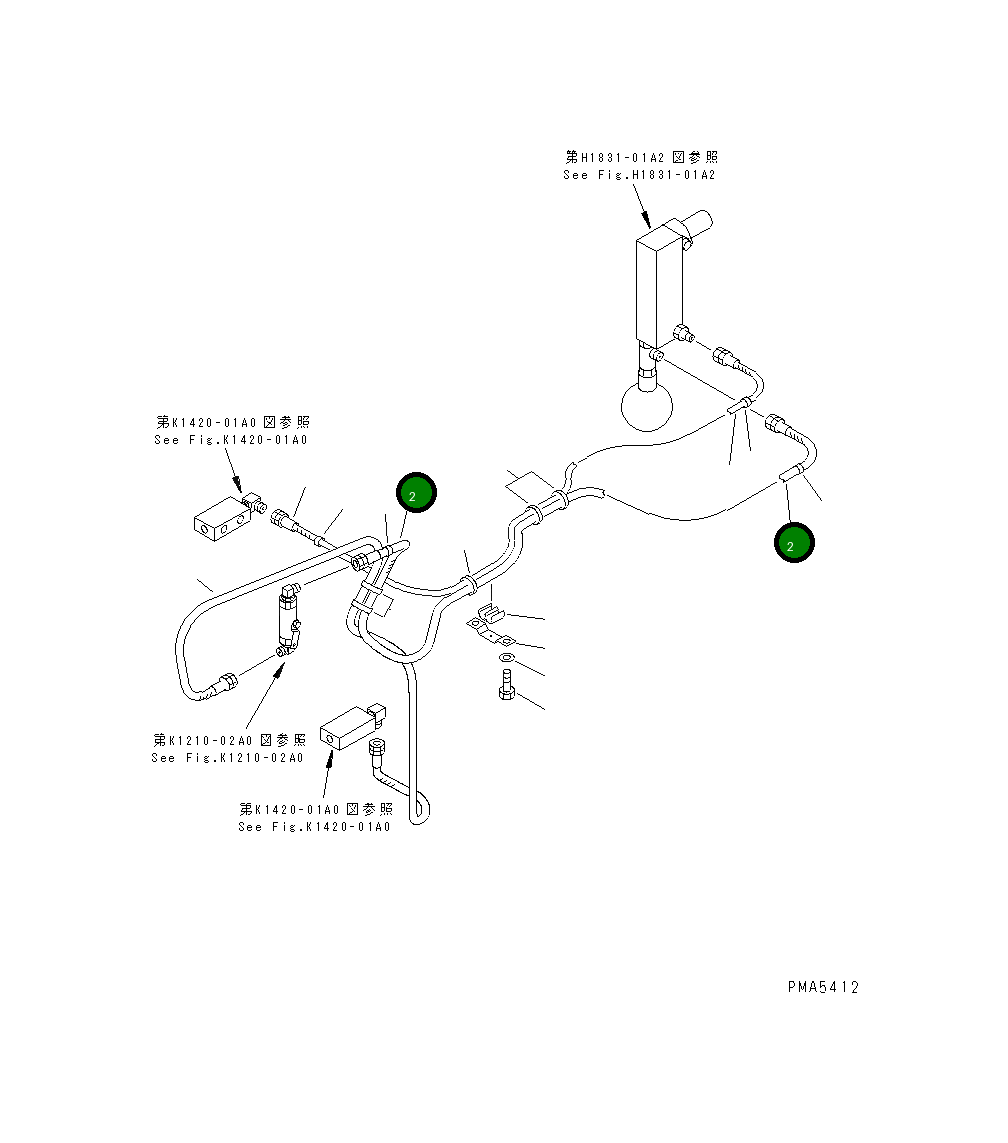 第H1831-01A2 図参照
See Fig.H1831-01A2

第K1420-01A0 図参照
See Fig.K1420-01A0

2

2

第K1210-02A0 図参照
See Fig.K1210-02A0

第K1420-01A0 図参照
See Fig.K1420-01A0

PMA5412